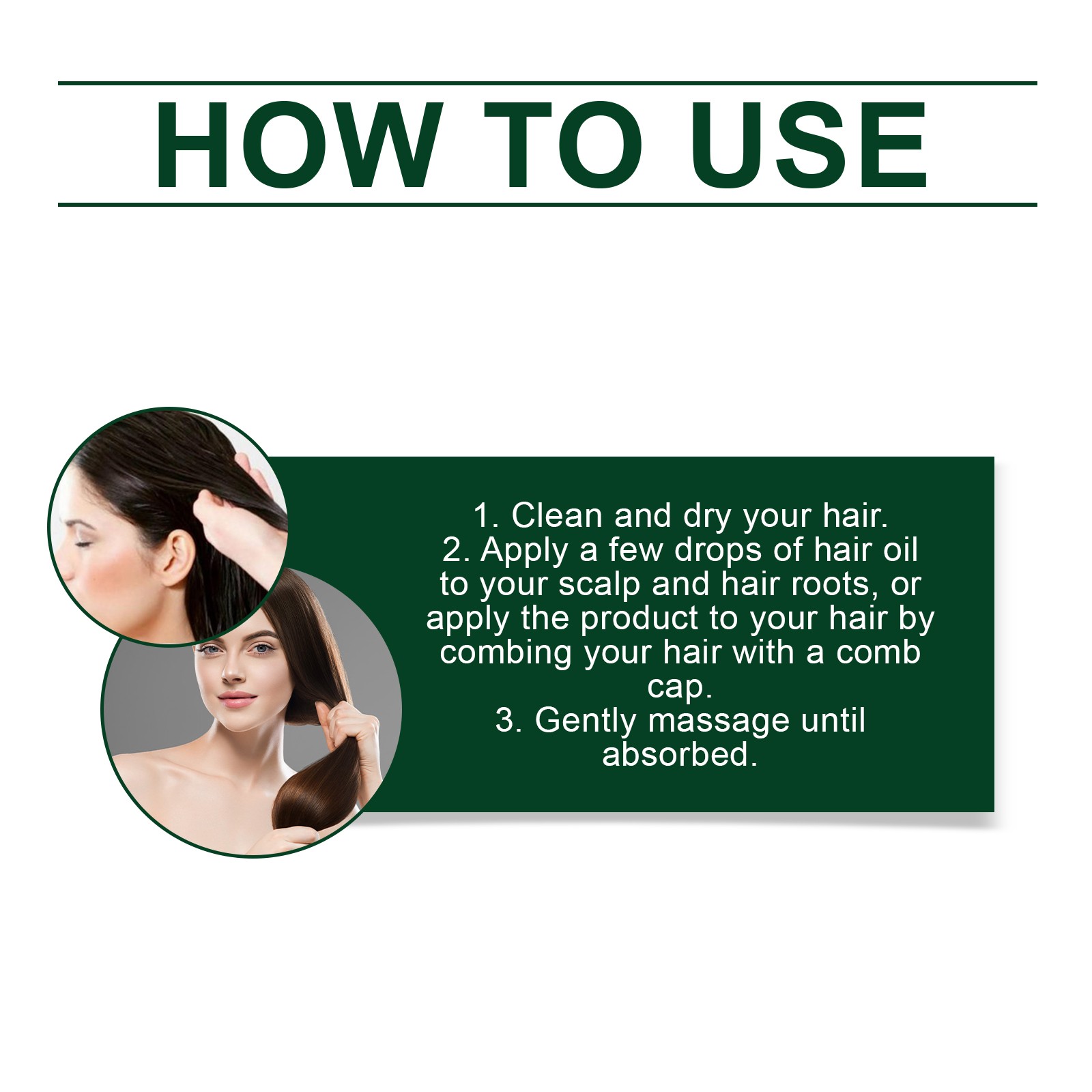 HOW TO USE

1. Clean and dry your hair.
2. Apply a few drops of hair oil to your scalp and hair roots, or apply the product to your hair by combing your hair with a comb cap.
3. Gently massage until absorbed.