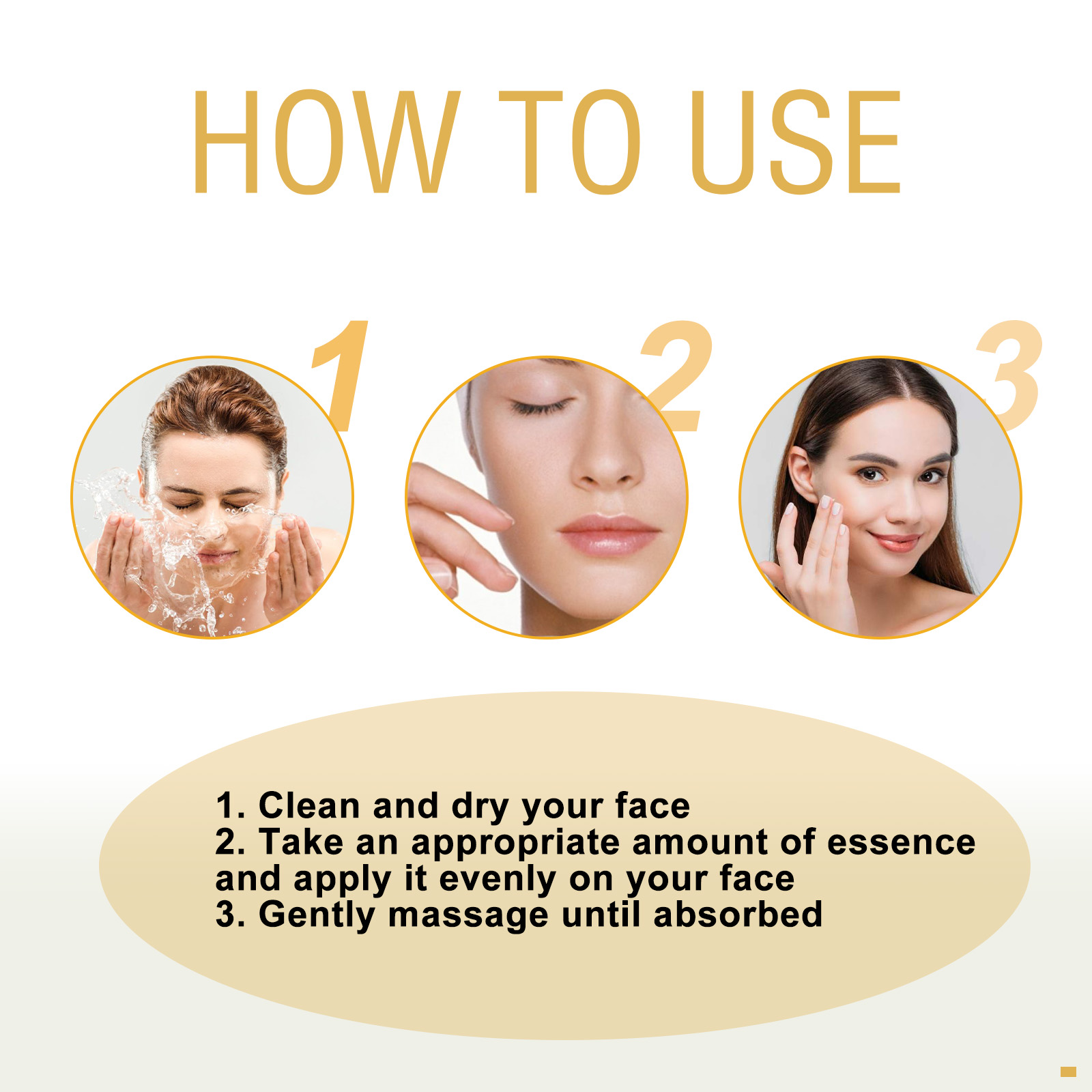 HOW TO USE

1

2

3

1. Clean and dry your face
2. Take an appropriate amount of essence and apply it evenly on your face
3. Gently massage until absorbed