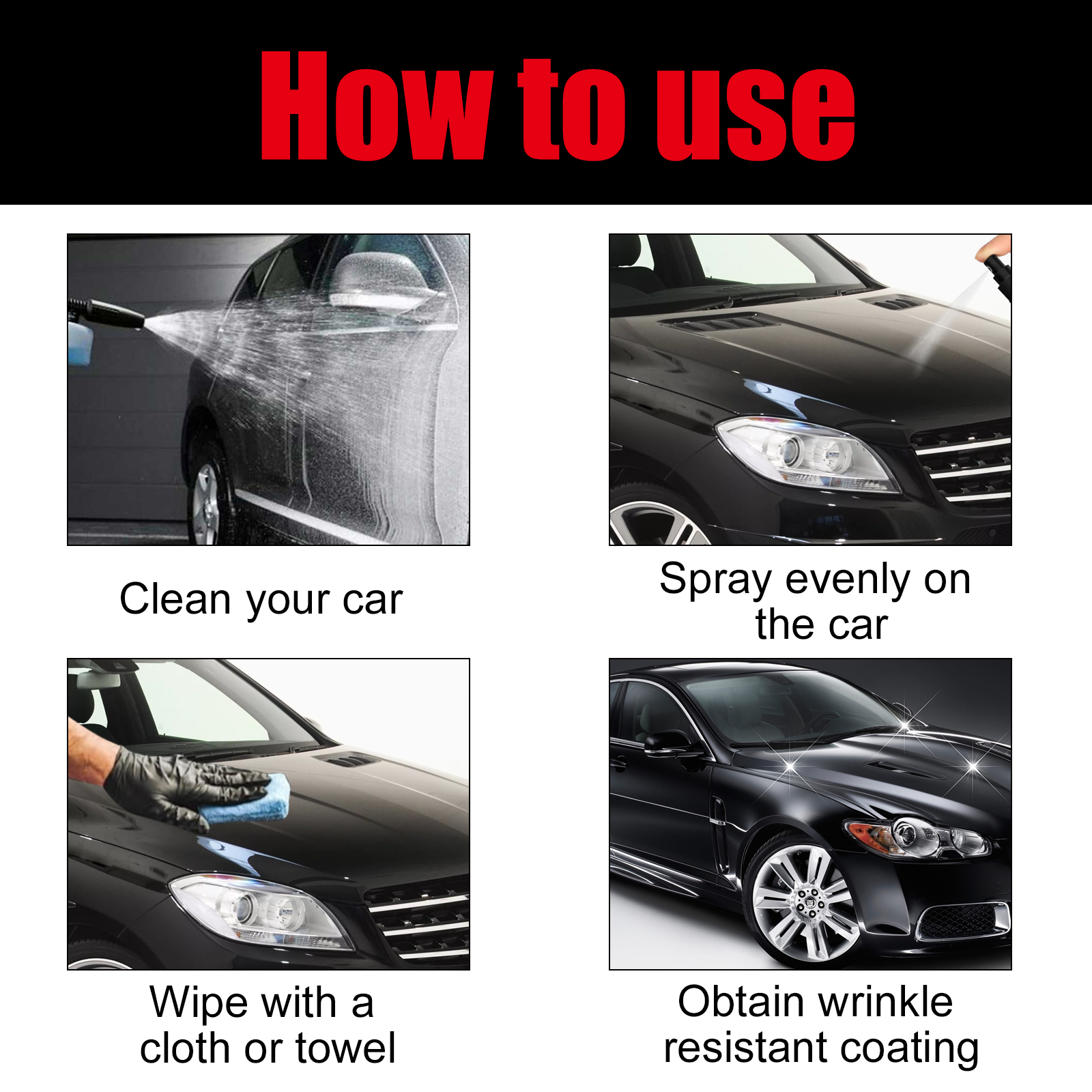 How to use

Clean your car

Spray evenly on the car

Wipe with a cloth or towel

Obtain wrinkle resistant coating