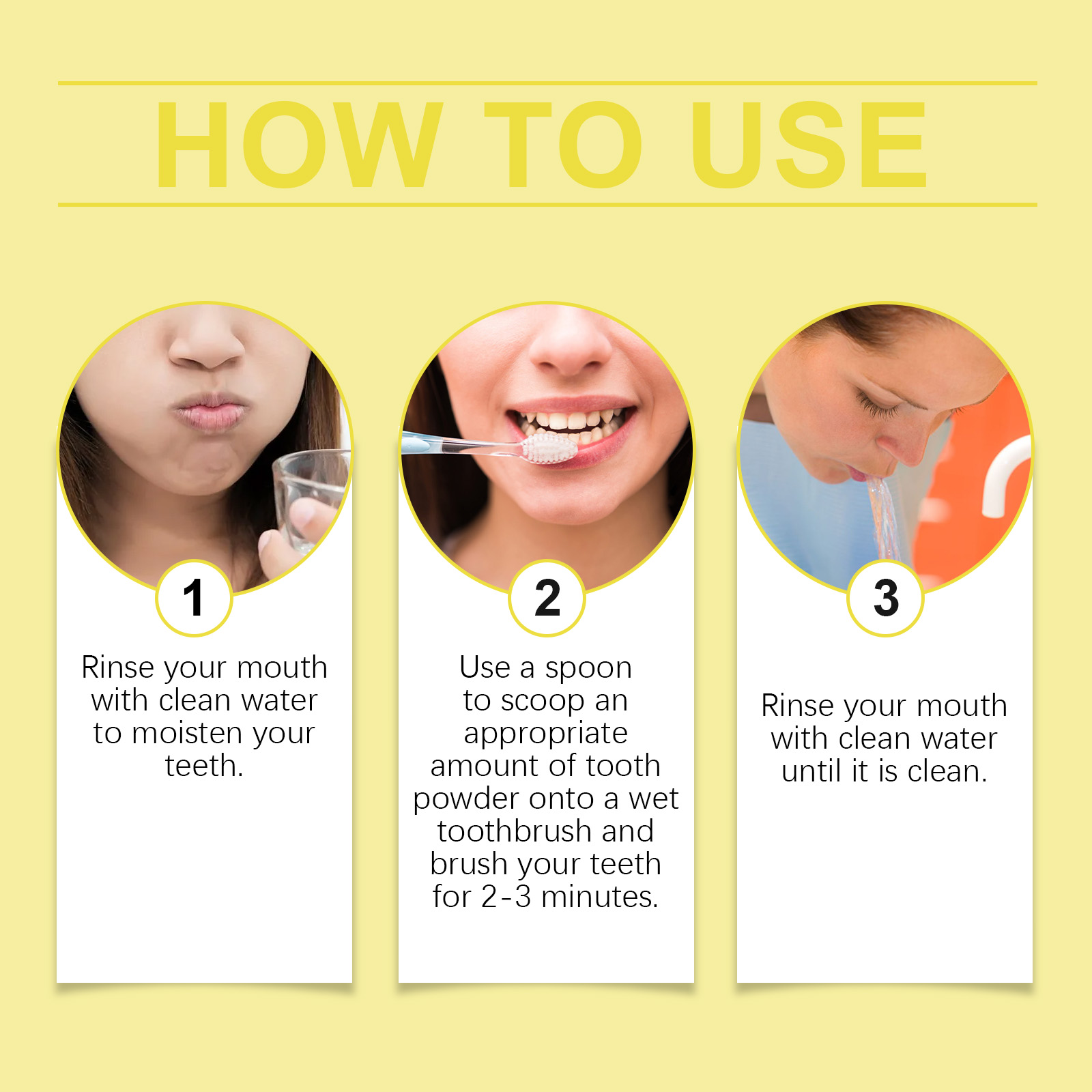 HOW TO USE

1

Rinse your mouth with clean water to moisten your teeth.

2

Use a spoon to scoop an appropriate amount of tooth powder onto a wet toothbrush and brush your teeth for 2-3 minutes.

3

Rinse your mouth with clean water until it is clean.