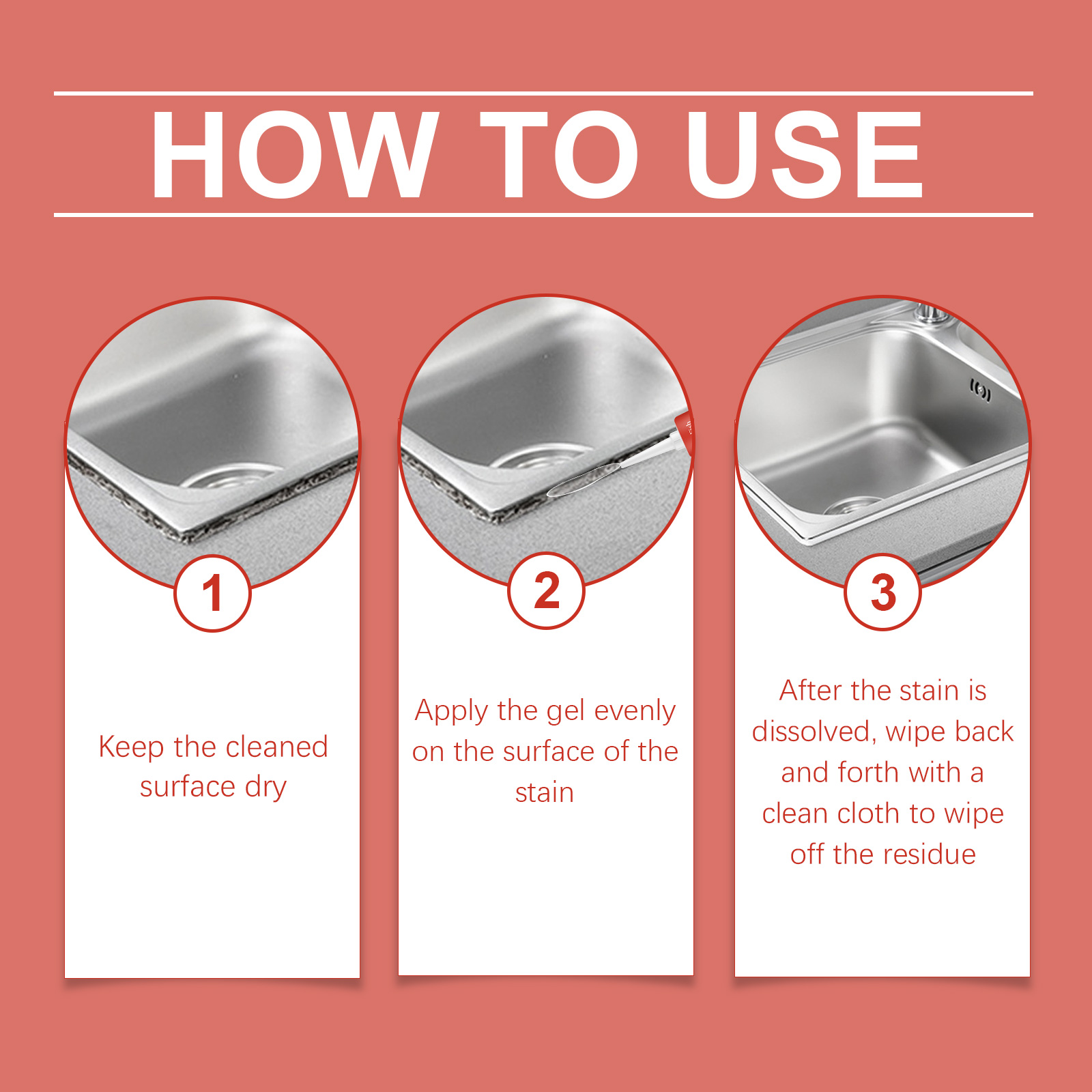 HOW TO USE

1

Keep the cleaned surface dry

2

Apply the gel evenly on the surface of the stain

3

After the stain is dissolved, wipe back and forth with a clean cloth to wipe off the residue