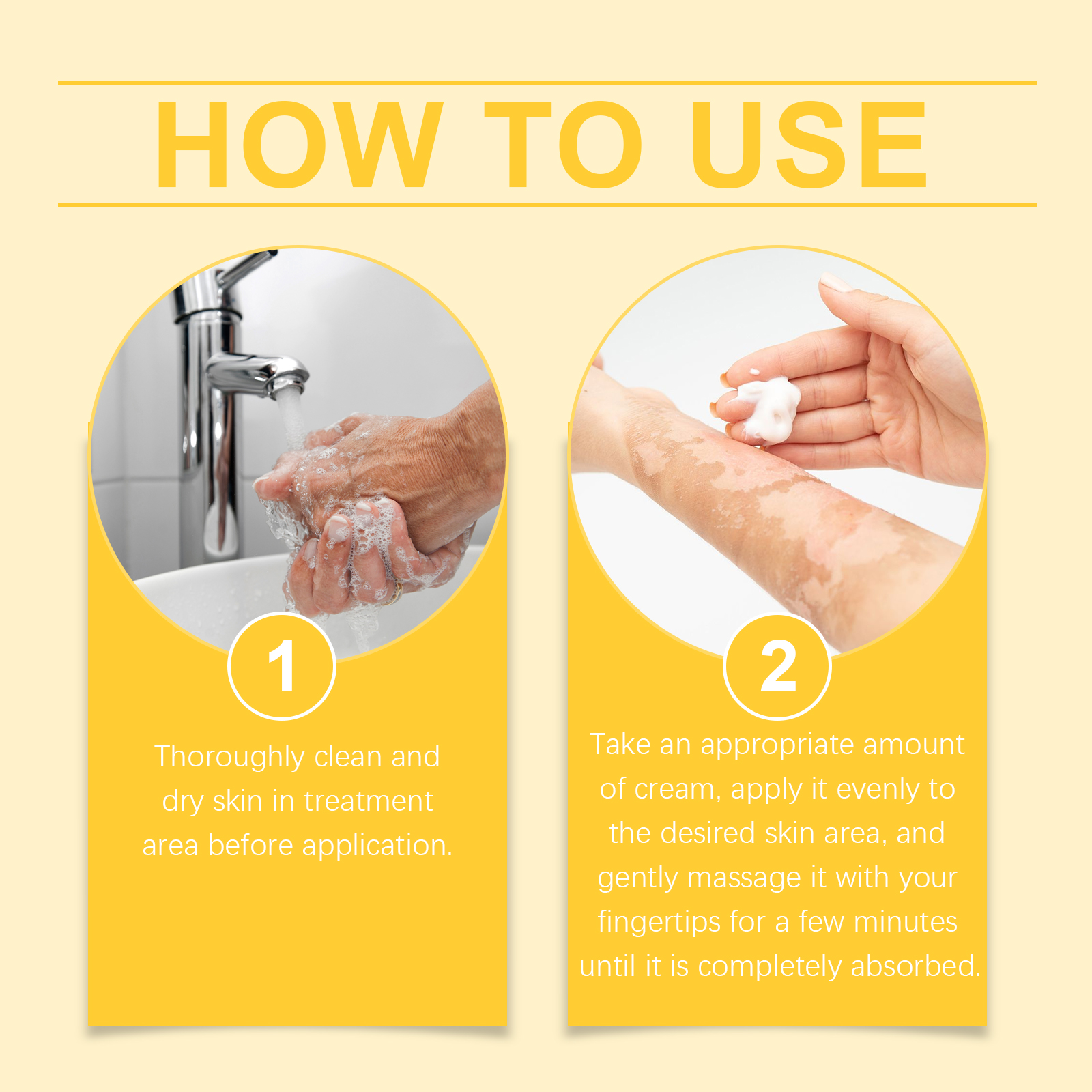 HOW TO USE

1

Thoroughly clean and dry skin in treatment area before application.

2

Take an appropriate amount of cream, apply it evenly to the desired skin area, and gently massage it with your fingertips for a few minutes until it is completely absorbed.