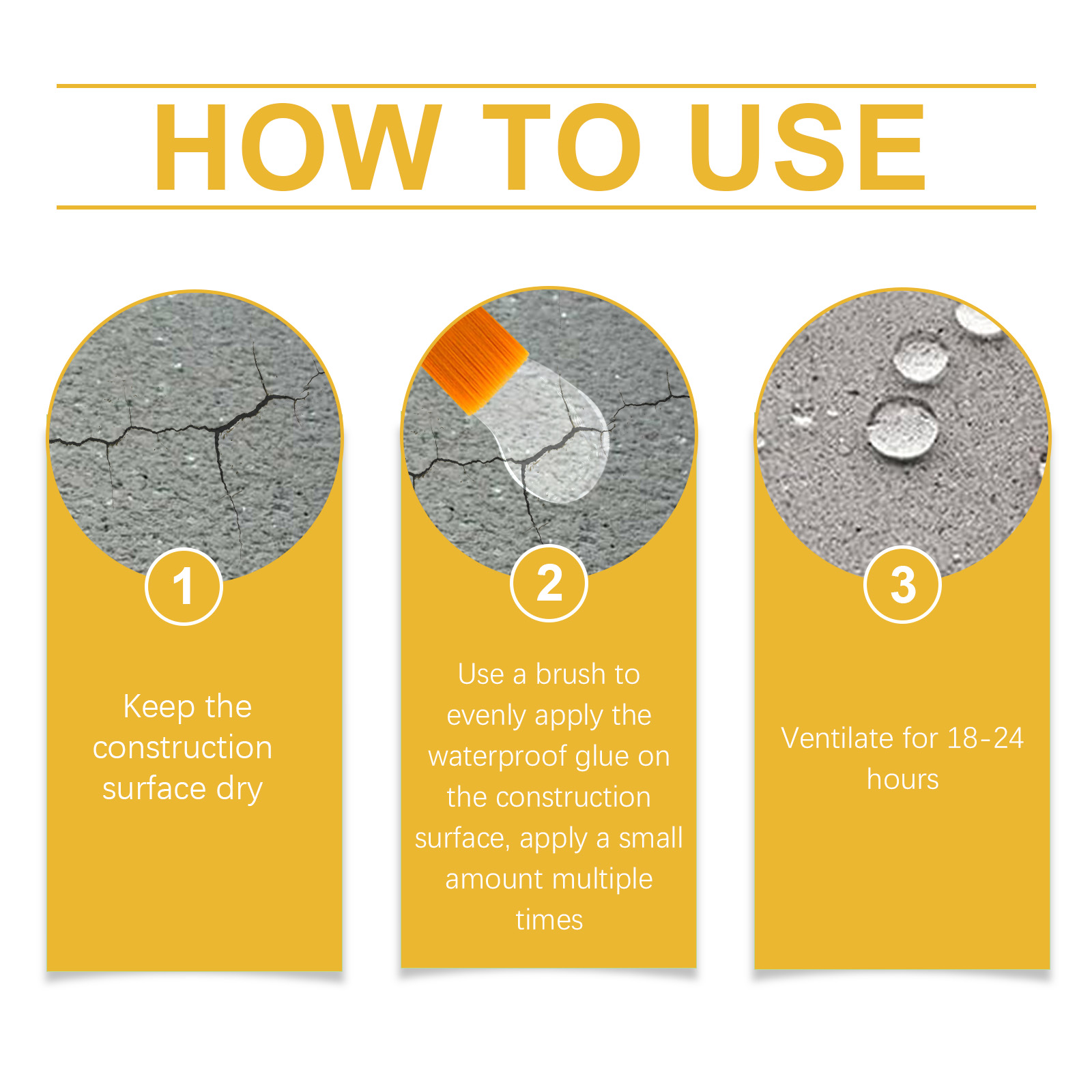 HOW TO USE

1

Keep the construction surface dry

2

Use a brush to evenly apply the waterproof glue on the construction surface, apply a small amount multiple times

3

Ventilate for 18-24 hours