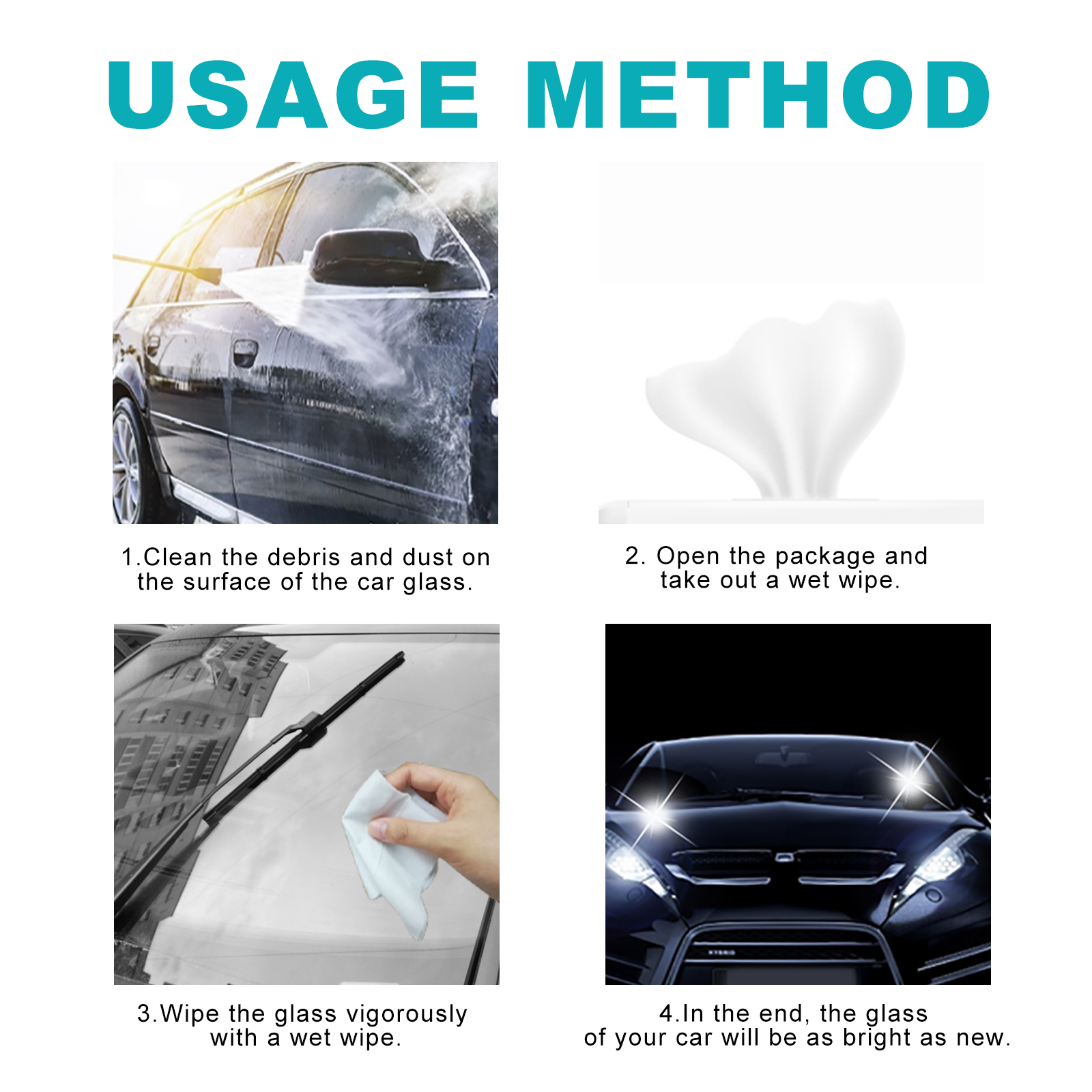 USAGE METHOD

1.Clean the debris and dust on the surface of the car glass.

2. Open the package and take out a wet wipe.

3.Wipe the glass vigorously with a wet wipe.

4.In the end, the glass of your car will be as bright as new.