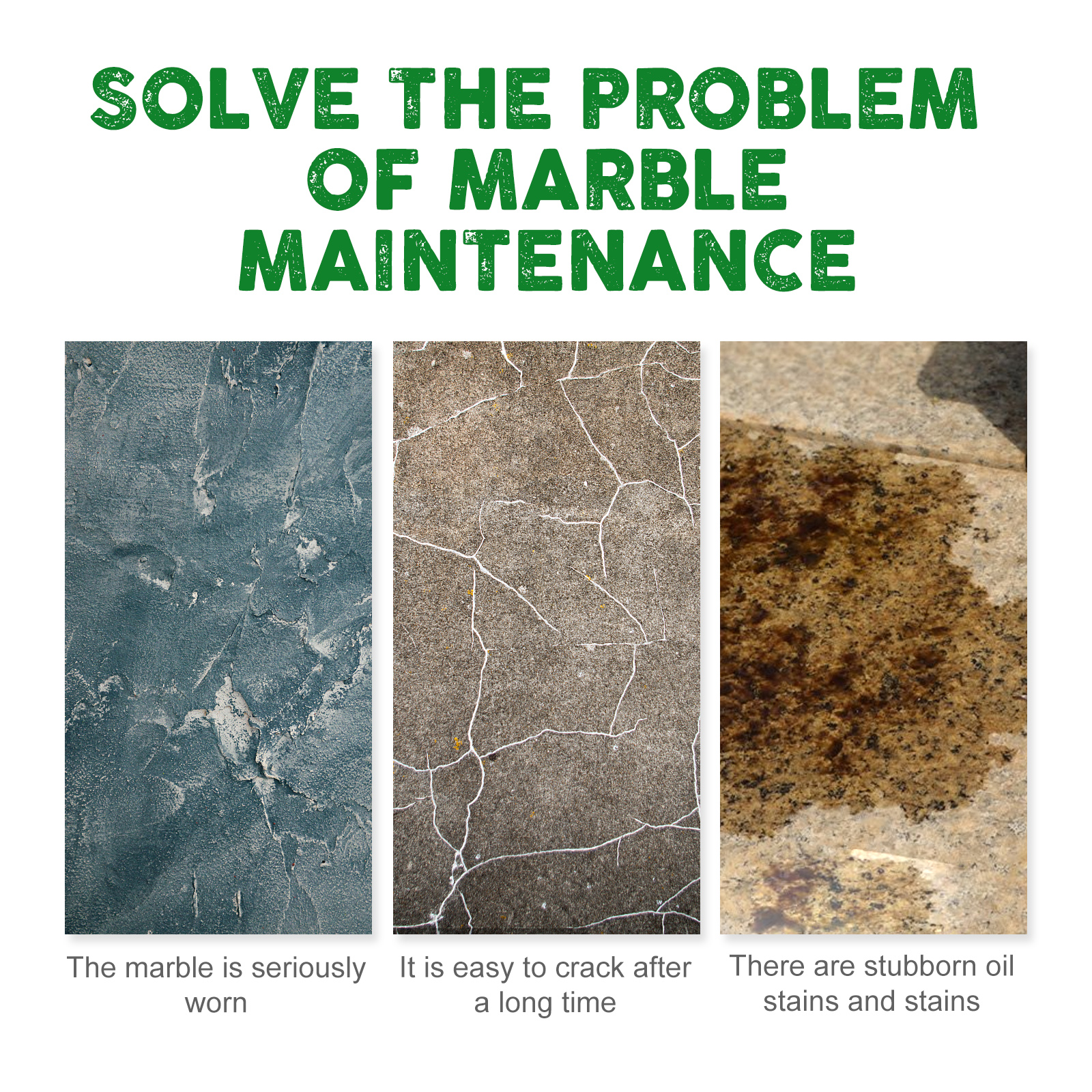 SOLVE THE PROBLEM OF MARBLE MAINTENANCE

The marble is seriously worn

It is easy to crack after a long time

There are stubborn oil stains and stains