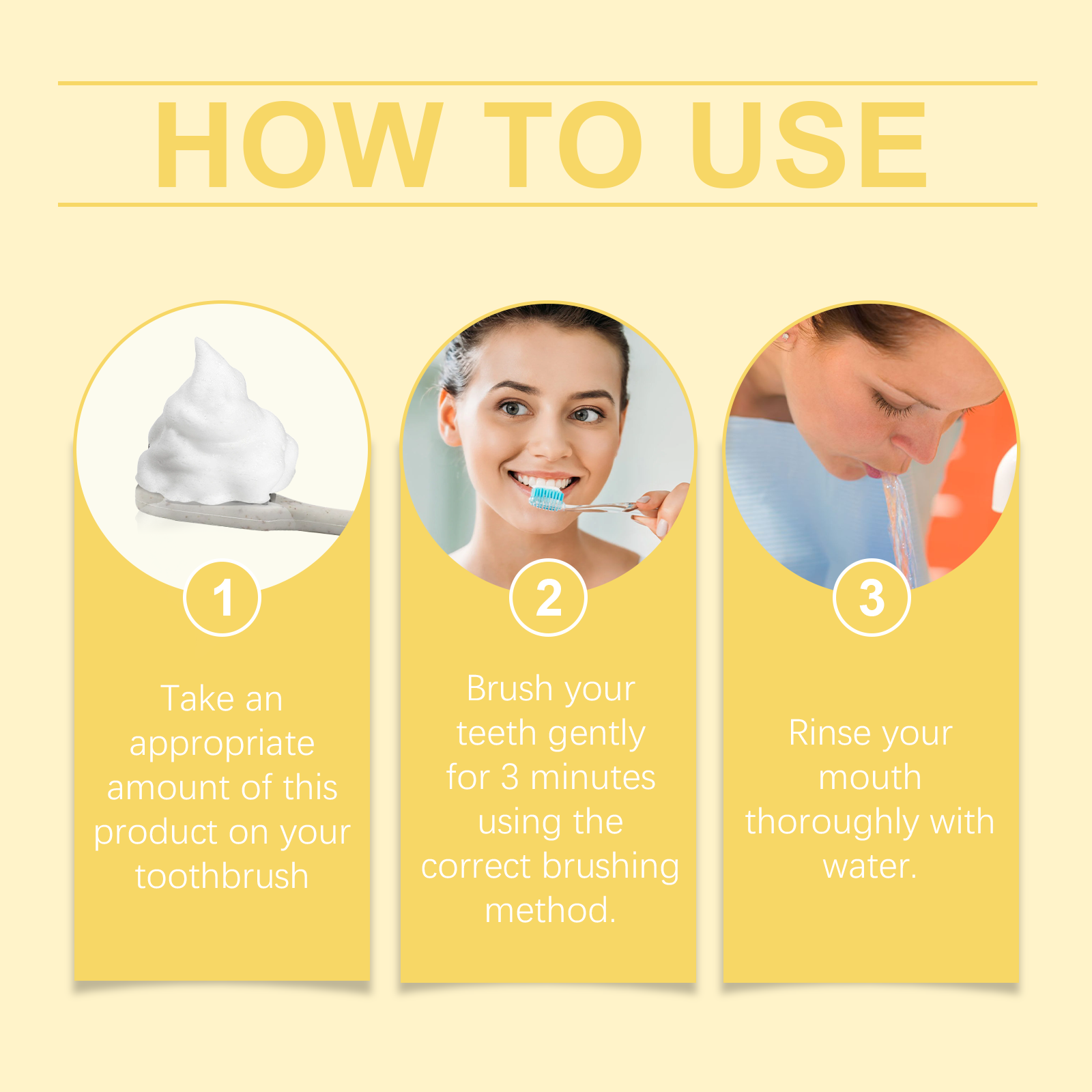 HOW TO USE

1

Take an appropriate amount of this product on your toothbrush

2

Brush your teeth gently for 3 minutes using the correct brushing method.

3

Rinse your mouth thoroughly with water.