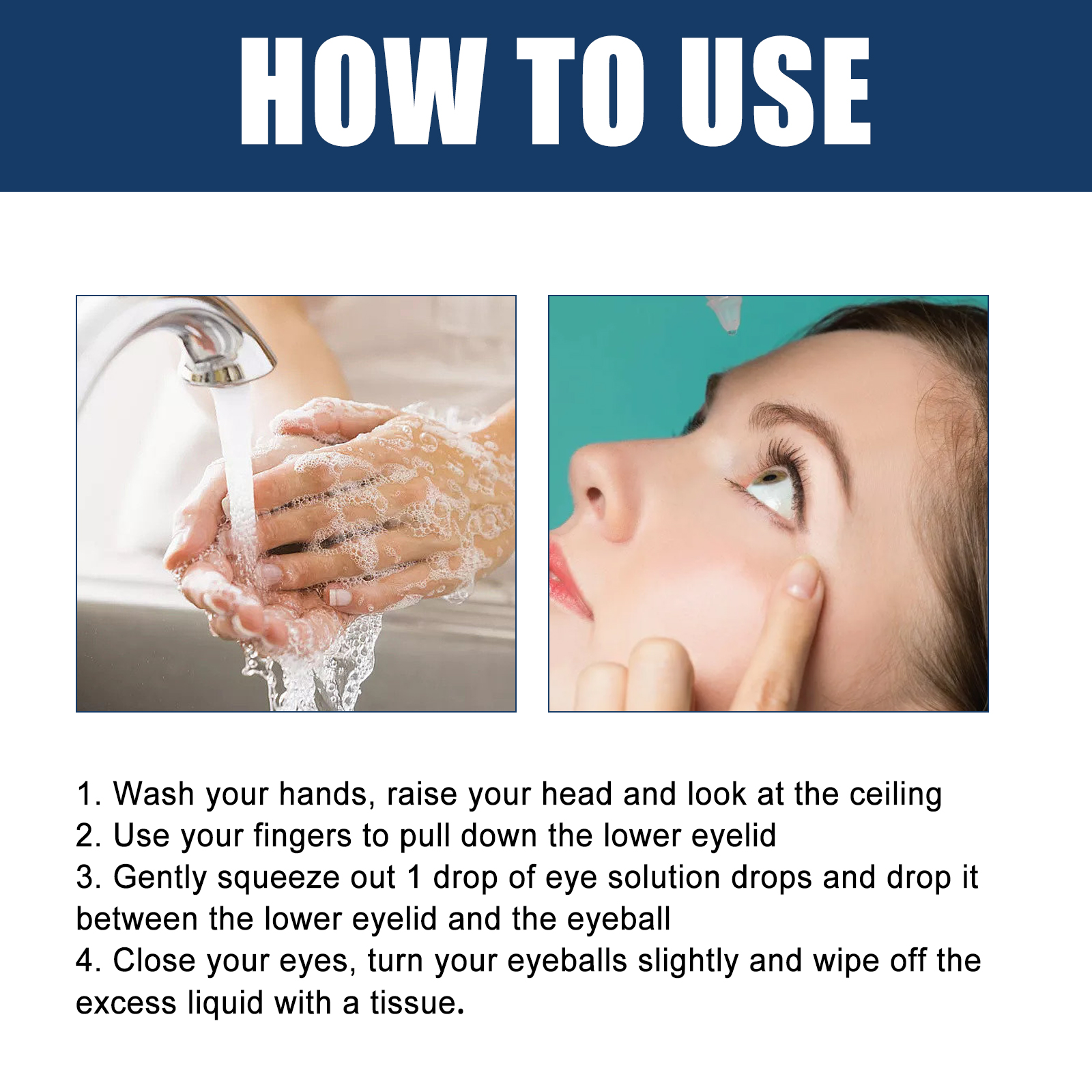 HOW TO USE

1. Wash your hands, raise your head and look at the ceiling
2. Use your fingers to pull down the lower eyelid
3. Gently squeeze out 1 drop of eye solution drops and drop it between the lower eyelid and the eyeball
4. Close your eyes, turn your eyeballs slightly and wipe off the excess liquid with a tissue.