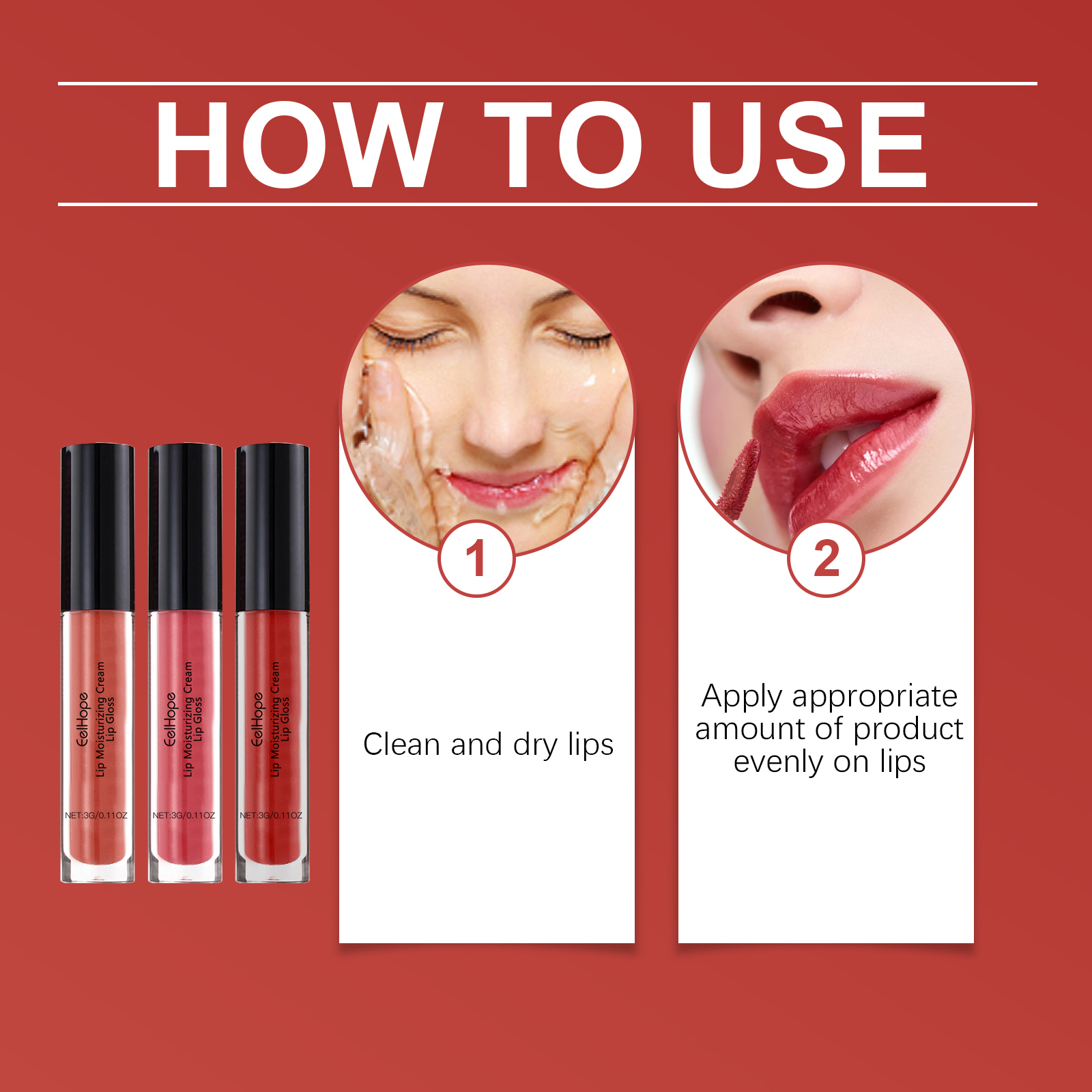 HOW TO USE

EelHope
Lip Moisturizing Cream
Lip Gloss
NET:3G/0.11OZ

EelHope
Lip Moisturizing Cream
Lip Gloss
NET:3G/0.11OZ

EelHope
Lip Moisturizing Cream
Lip Gloss
NET:3G/0.11OZ

1

Clean and dry lips

2

Apply appropriate amount of product evenly on lips