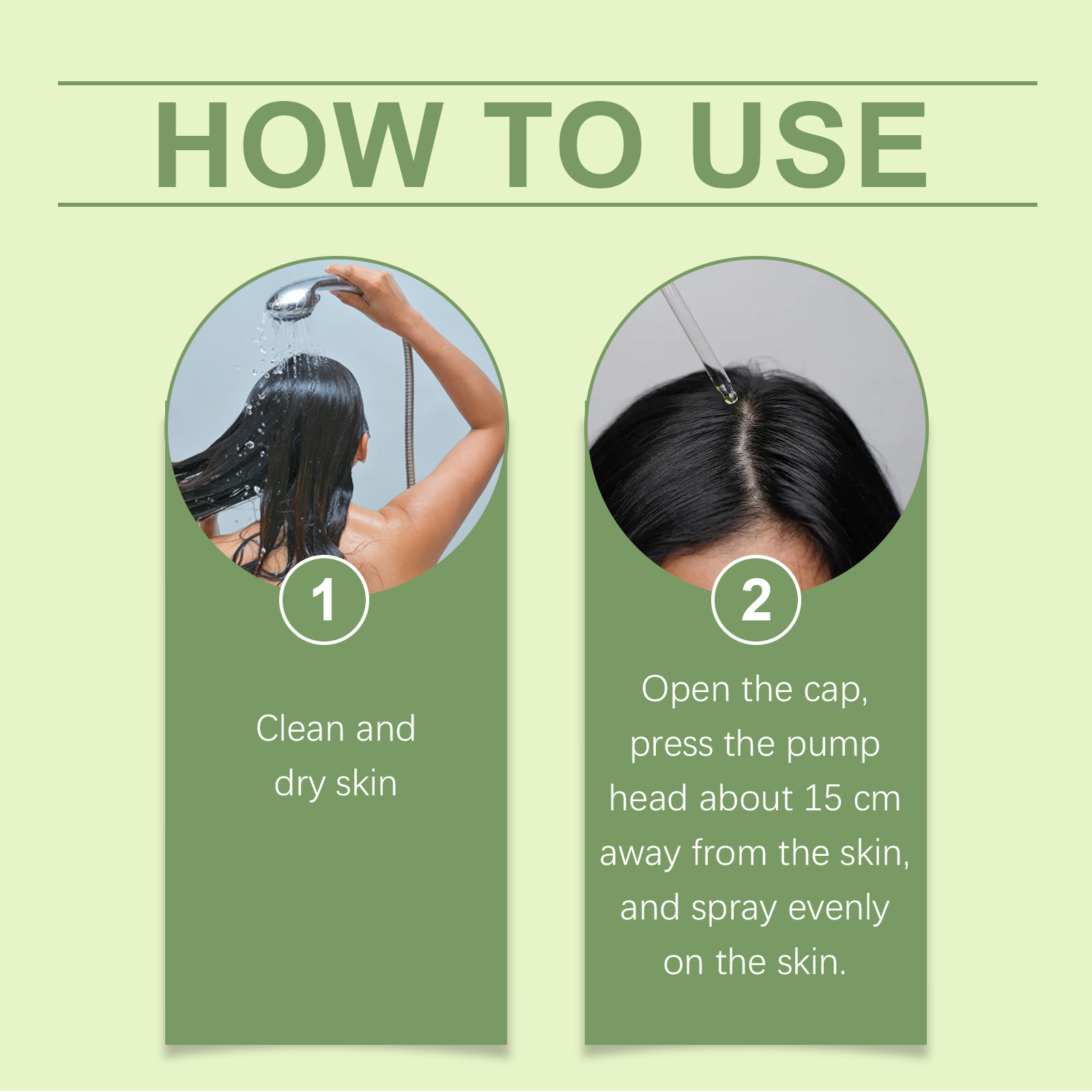 HOW TO USE

1

Clean and dry skin

2

Open the cap, press the pump head about 15 cm away from the skin, and spray evenly on the skin.