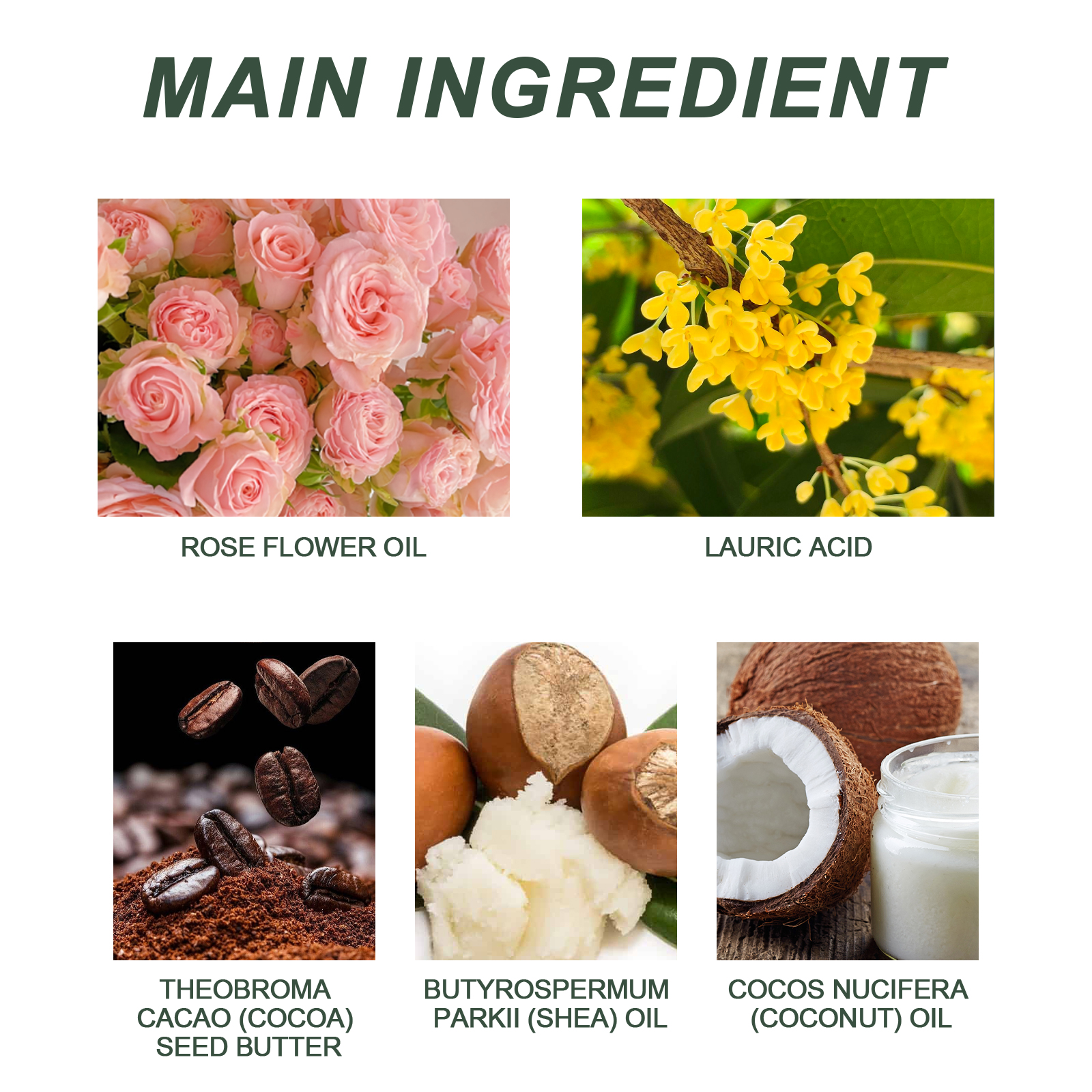 MAIN INGREDIENT

ROSE FLOWER OIL

LAURIC ACID

THEOBROMA CACAO (COCOA) SEED BUTTER

BUTYROSPERMUM PARKII (SHEA) OIL

COCOS NUCIFERA (COCONUT) OIL