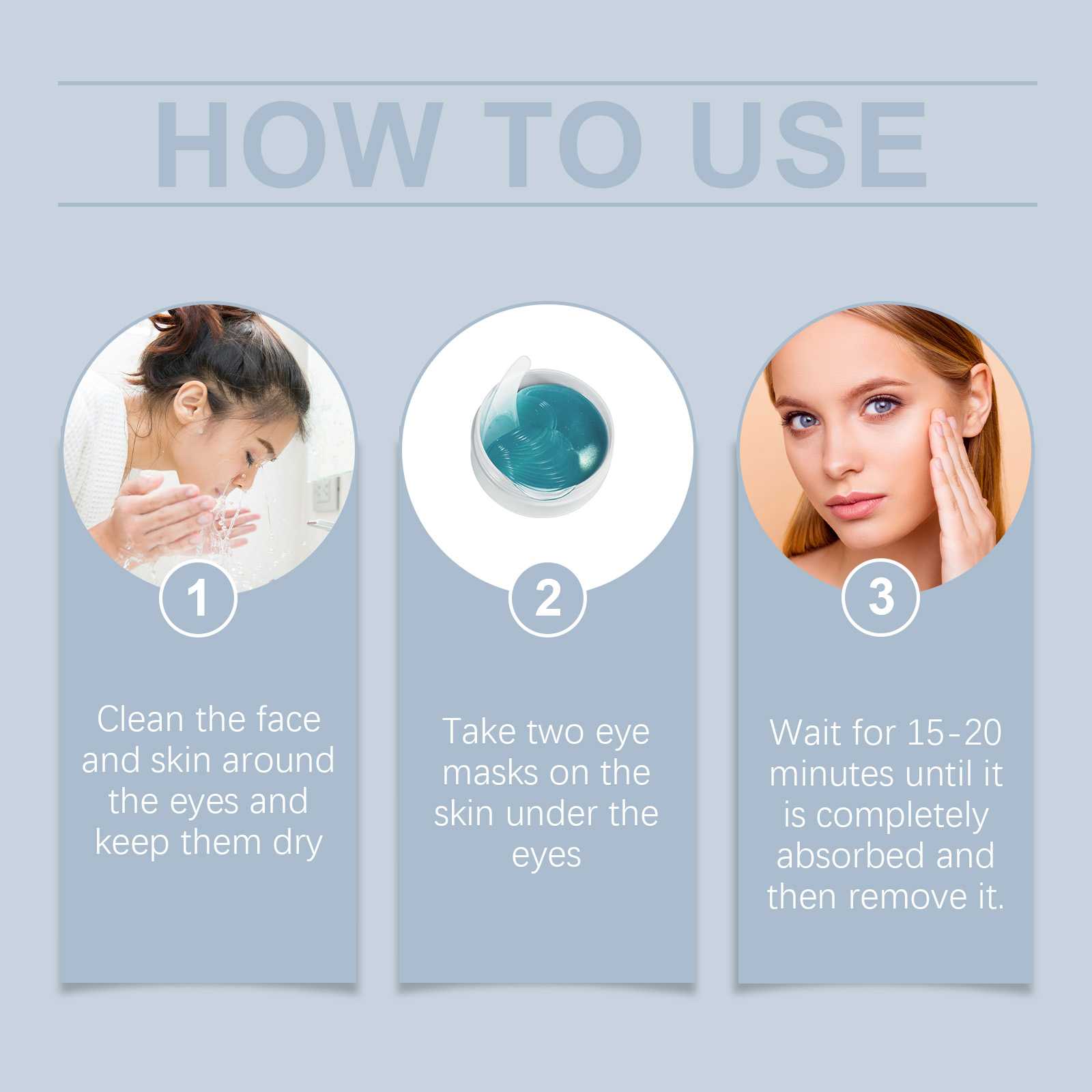 HOW TO USE

1

Clean the face and skin around the eyes and keep them dry

2

Take two eye masks on the skin under the eyes

3

Wait for 15-20 minutes until it is completely absorbed and then remove it.