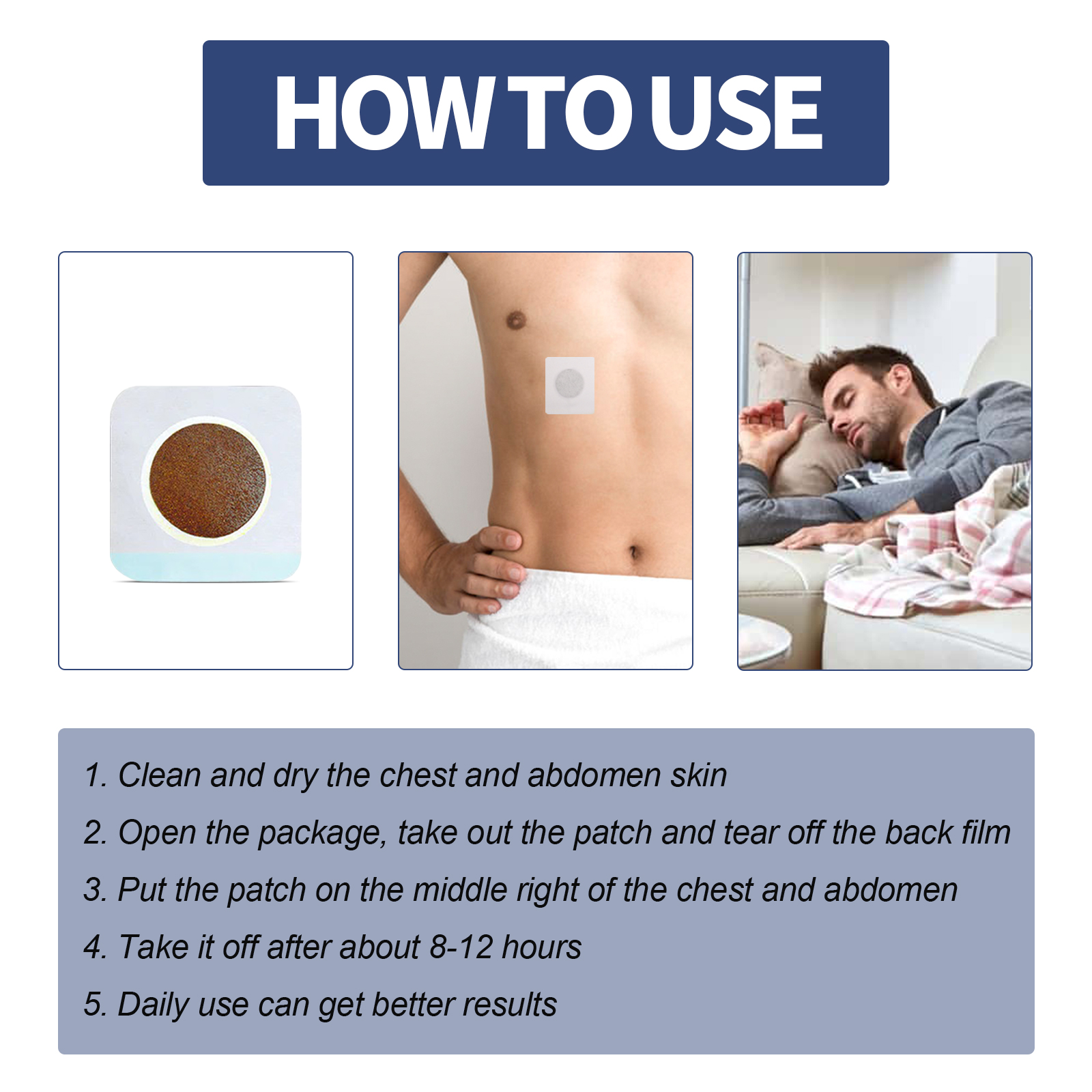 HOW TO USE

1. Clean and dry the chest and abdomen skin

2. Open the package, take out the patch and tear off the back film

3. Put the patch on the middle right of the chest and abdomen

4. Take it off after about 8-12 hours

5. Daily use can get better results