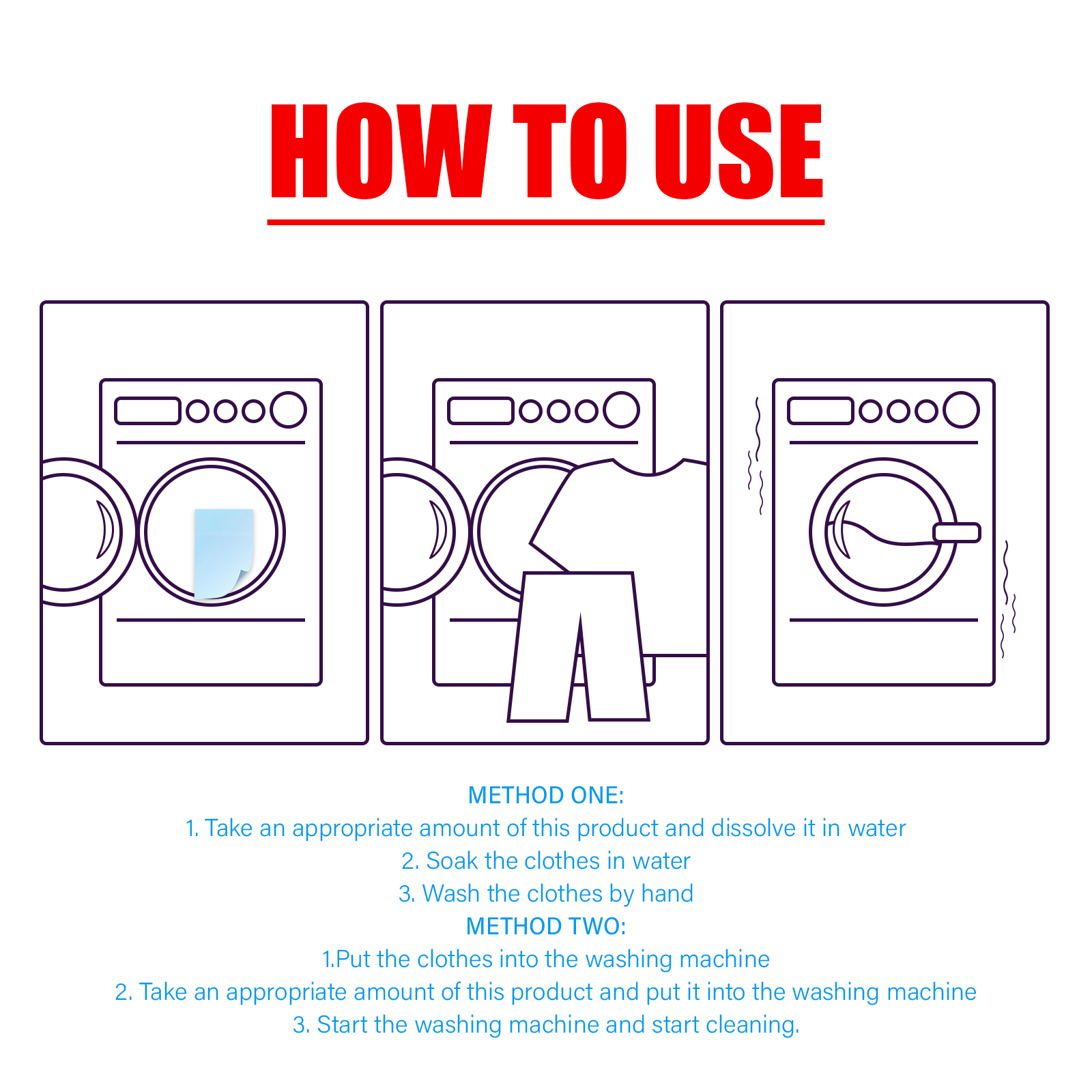 HOW TO USE

METHOD ONE:
1. Take an appropriate amount of this product and dissolve it in water
2. Soak the clothes in water
3. Wash the clothes by hand
METHOD TWO:
1.Put the clothes into the washing machine
2. Take an appropriate amount of this product and put it into the washing machine
3. Start the washing machine and start cleaning.