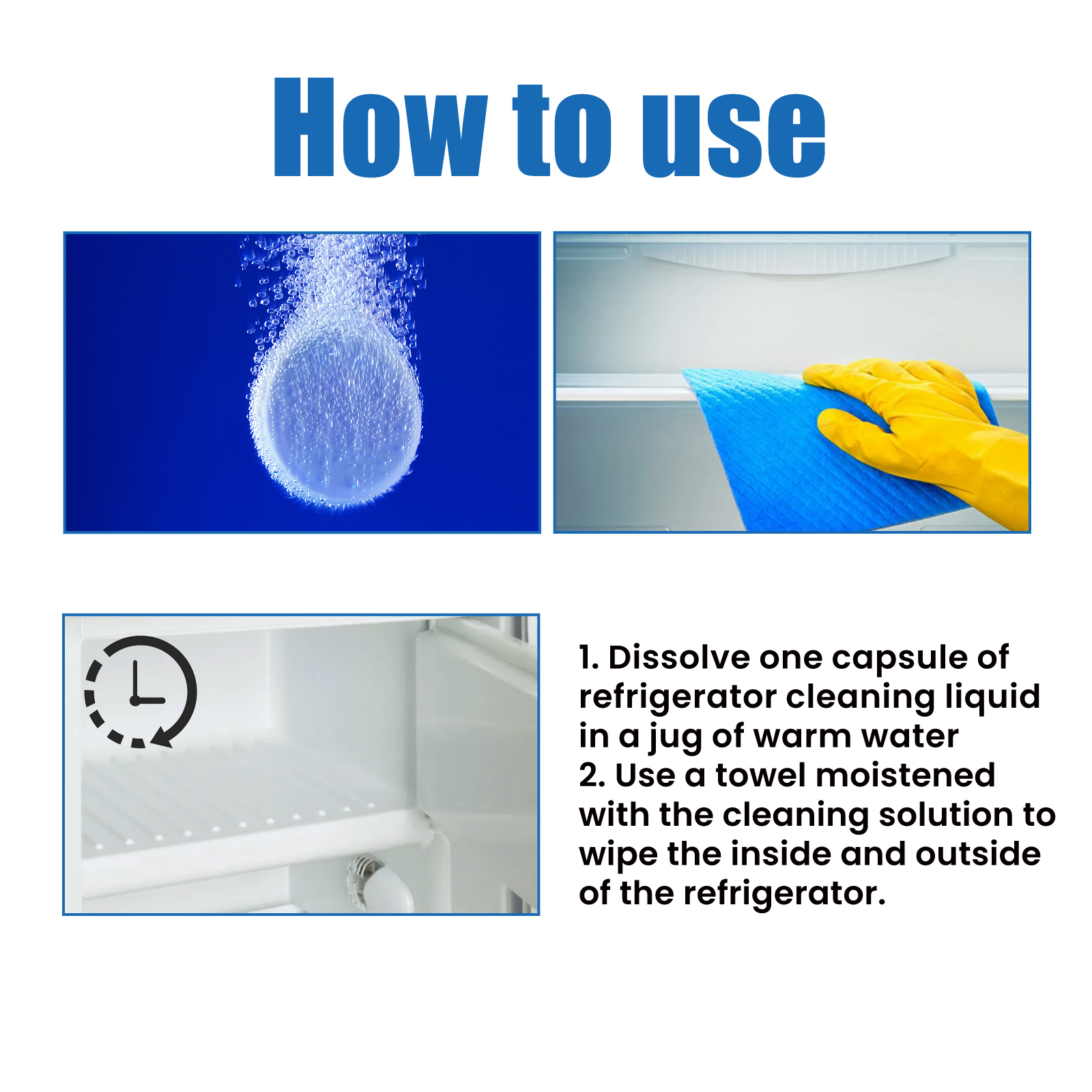 How to use

1. Dissolve one capsule of refrigerator cleaning liquid in a jug of warm water
2. Use a towel moistened with the cleaning solution to wipe the inside and outside of the refrigerator.