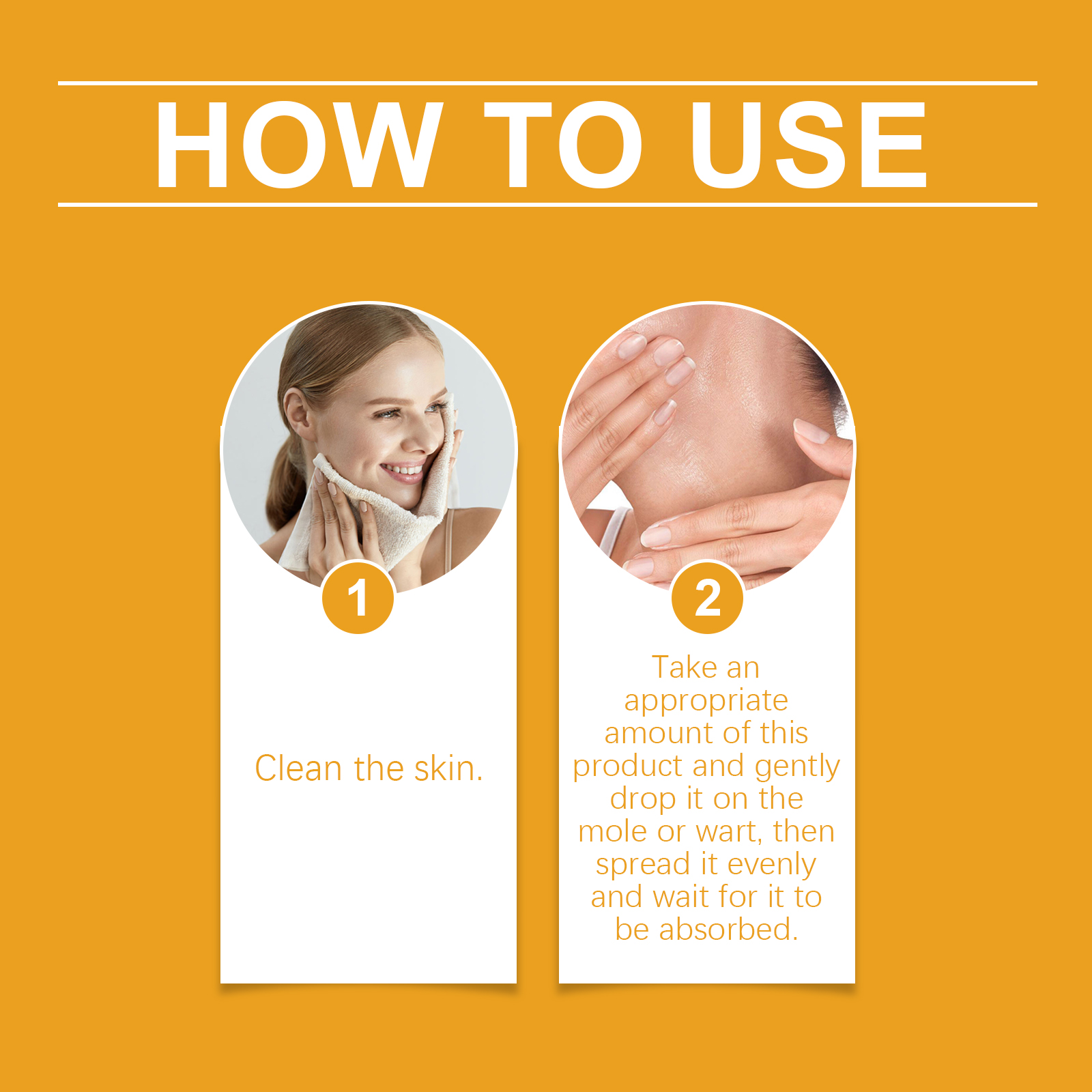 HOW TO USE

1

Clean the skin.

2

Take an appropriate amount of this product and gently drop it on the mole or wart, then spread it evenly and wait for it to be absorbed.