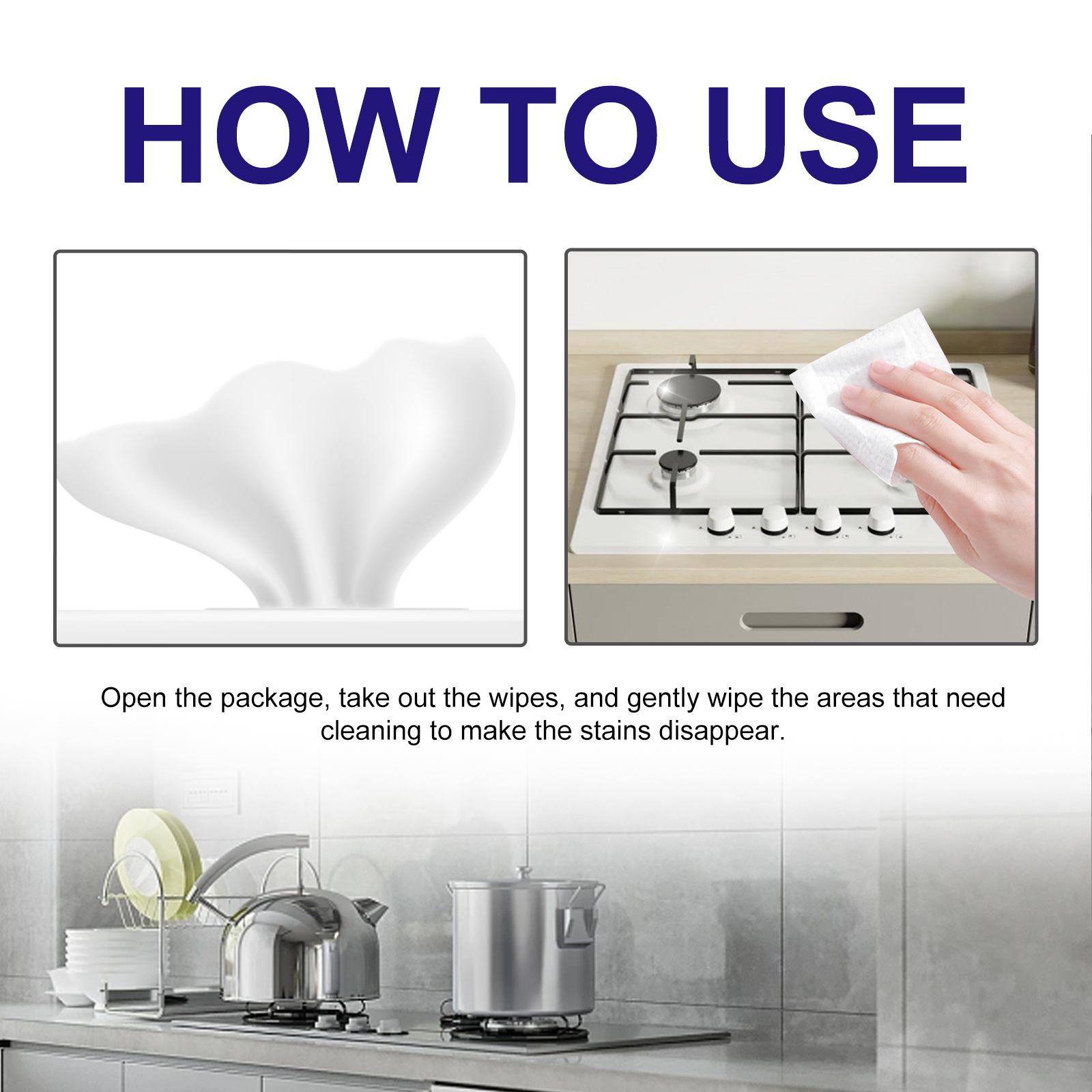 HOW TO USE

Open the package, take out the wipes, and gently wipe the areas that need cleaning to make the stains disappear.