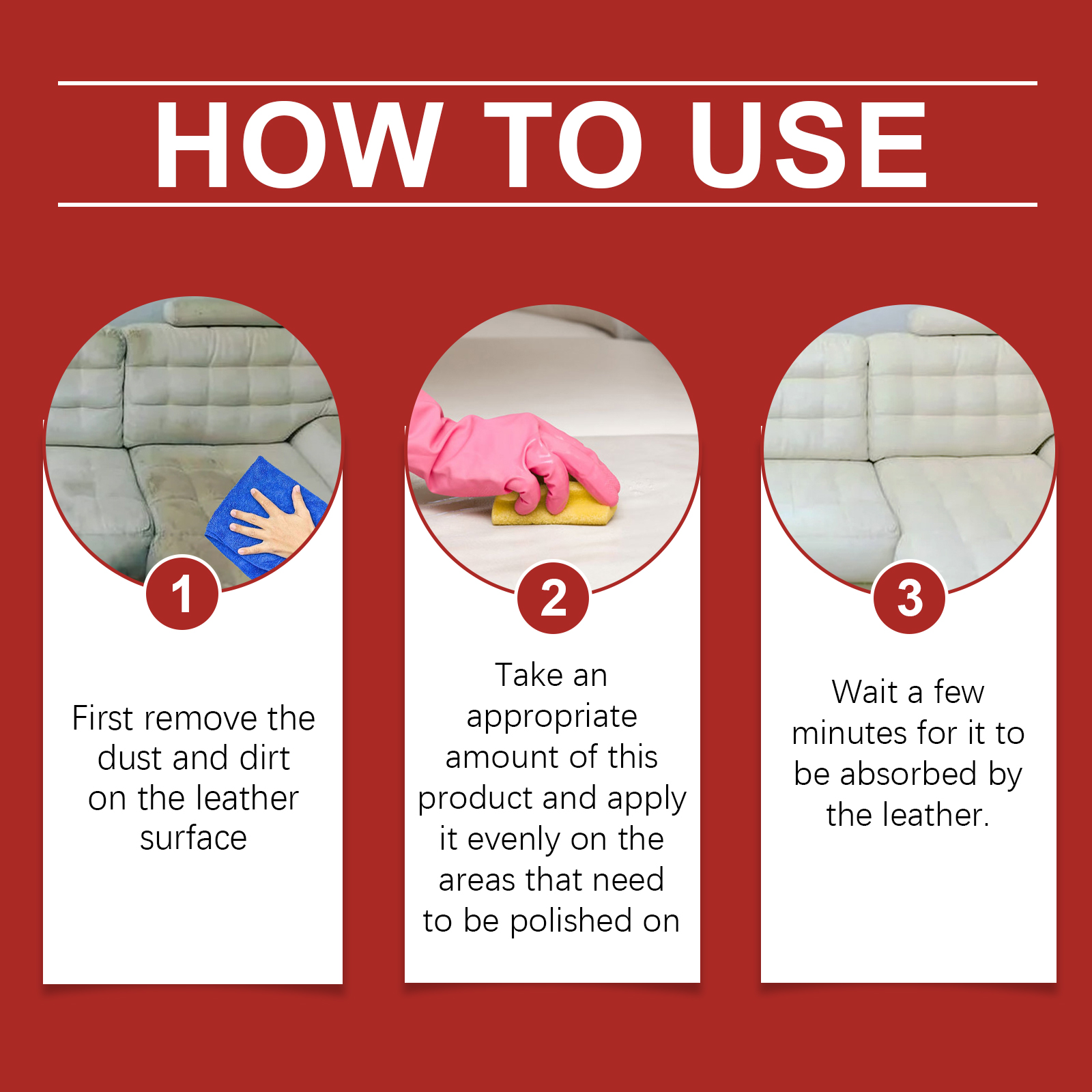 HOW TO USE

1

First remove the dust and dirt on the leather surface

2

Take an appropriate amount of this product and apply it evenly on the areas that need to be polished on

3

Wait a few minutes for it to be absorbed by the leather.