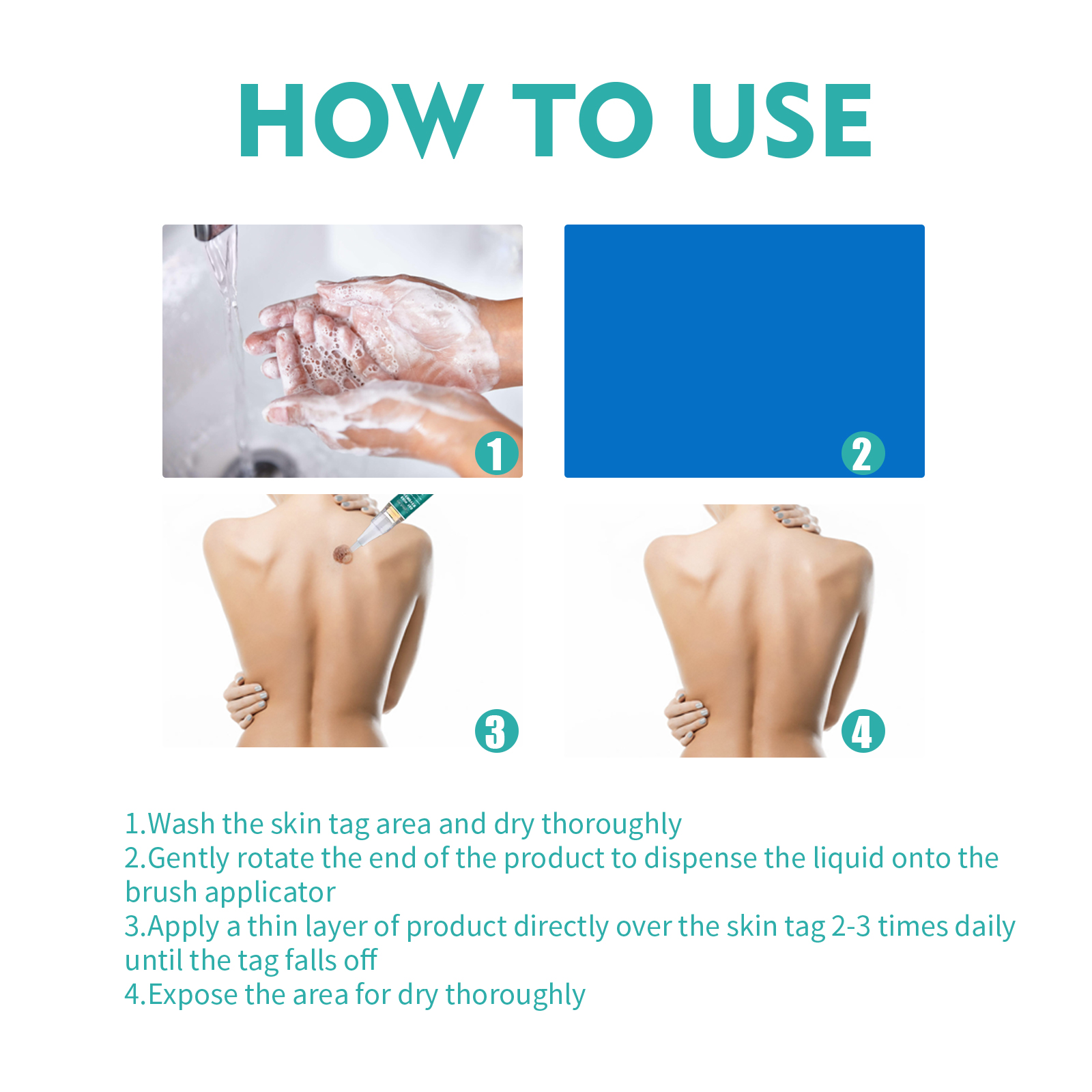 HOW TO USE

1

2

3

4

1.Wash the skin tag area and dry thoroughly
2.Gently rotate the end of the product to dispense the liquid onto the brush applicator
3.Apply a thin layer of product directly over the skin tag 2-3 times daily until the tag falls off
4.Expose the area for dry thoroughly