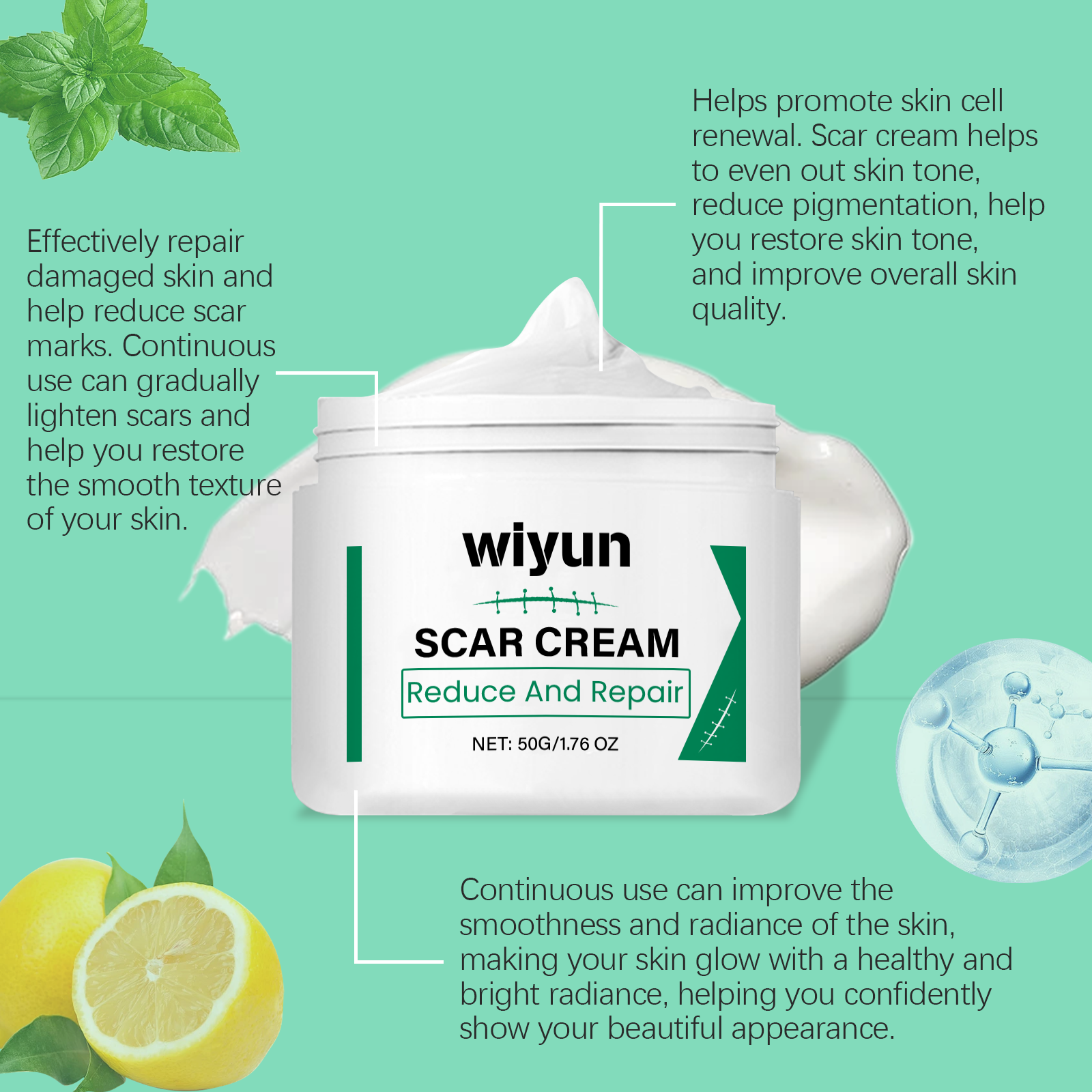 Helps promote skin cell renewal. Scar cream helps to even out skin tone, reduce pigmentation, help you restore skin tone, and improve overall skin quality.

Effectively repair damaged skin and help reduce scar marks. Continuous use can gradually lighten scars and help you restore the smooth texture of your skin.

wiyun

SCAR CREAM

Reduce And Repair

NET: 50G/1.76 OZ

Continuous use can improve the smoothness and radiance of the skin, making your skin glow with a healthy and bright radiance, helping you confidently show your beautiful appearance.