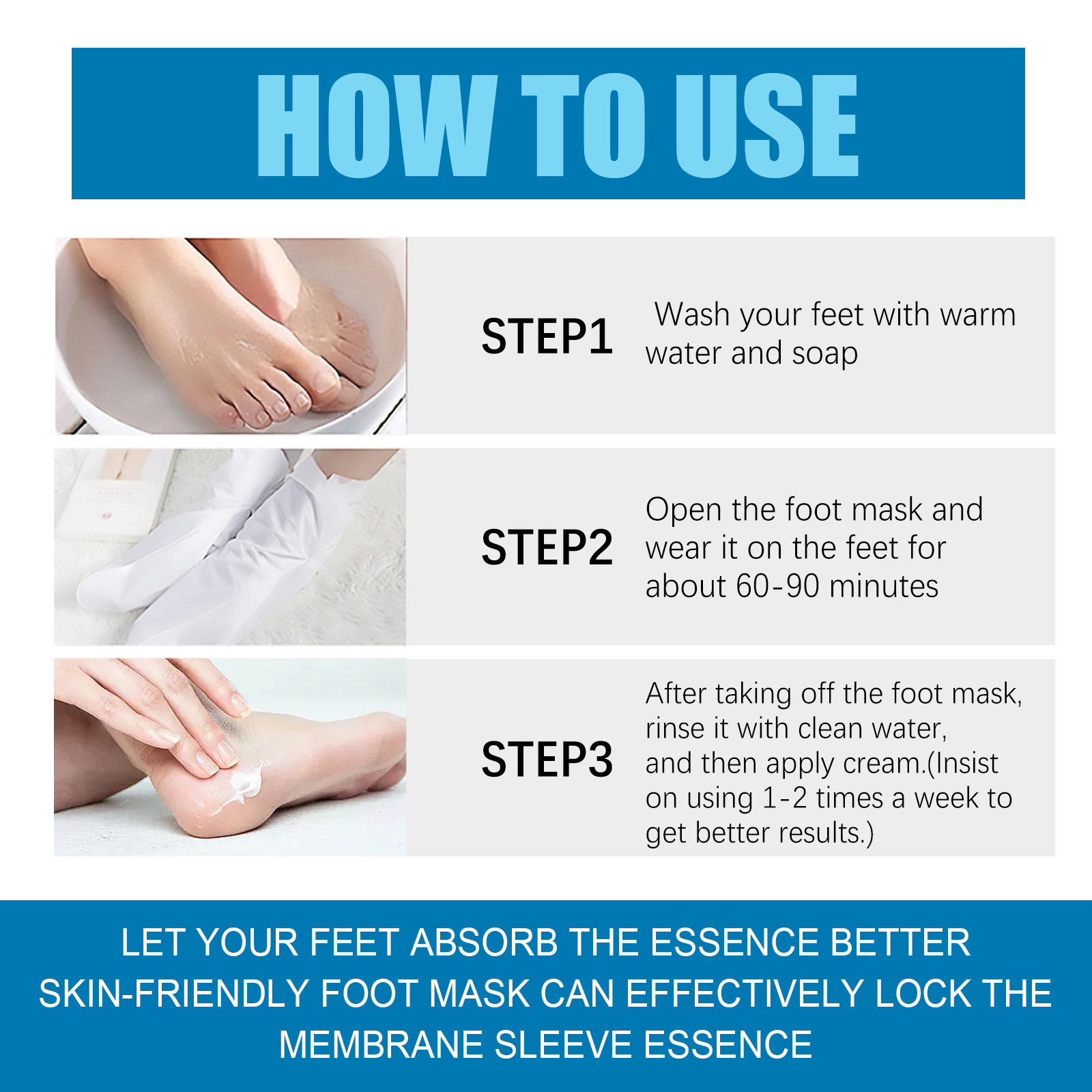 HOW TO USE

STEP1 Wash your feet with warm water and soap

STEP2 Open the foot mask and wear it on the feet for about 60-90 minutes

STEP3 After taking off the foot mask, rinse it with clean water, and then apply cream.(Insist on using 1-2 times a week to get better results.)

LET YOUR FEET ABSORB THE ESSENCE BETTER
SKIN-FRIENDLY FOOT MASK CAN EFFECTIVELY LOCK THE MEMBRANE SLEEVE ESSENCE