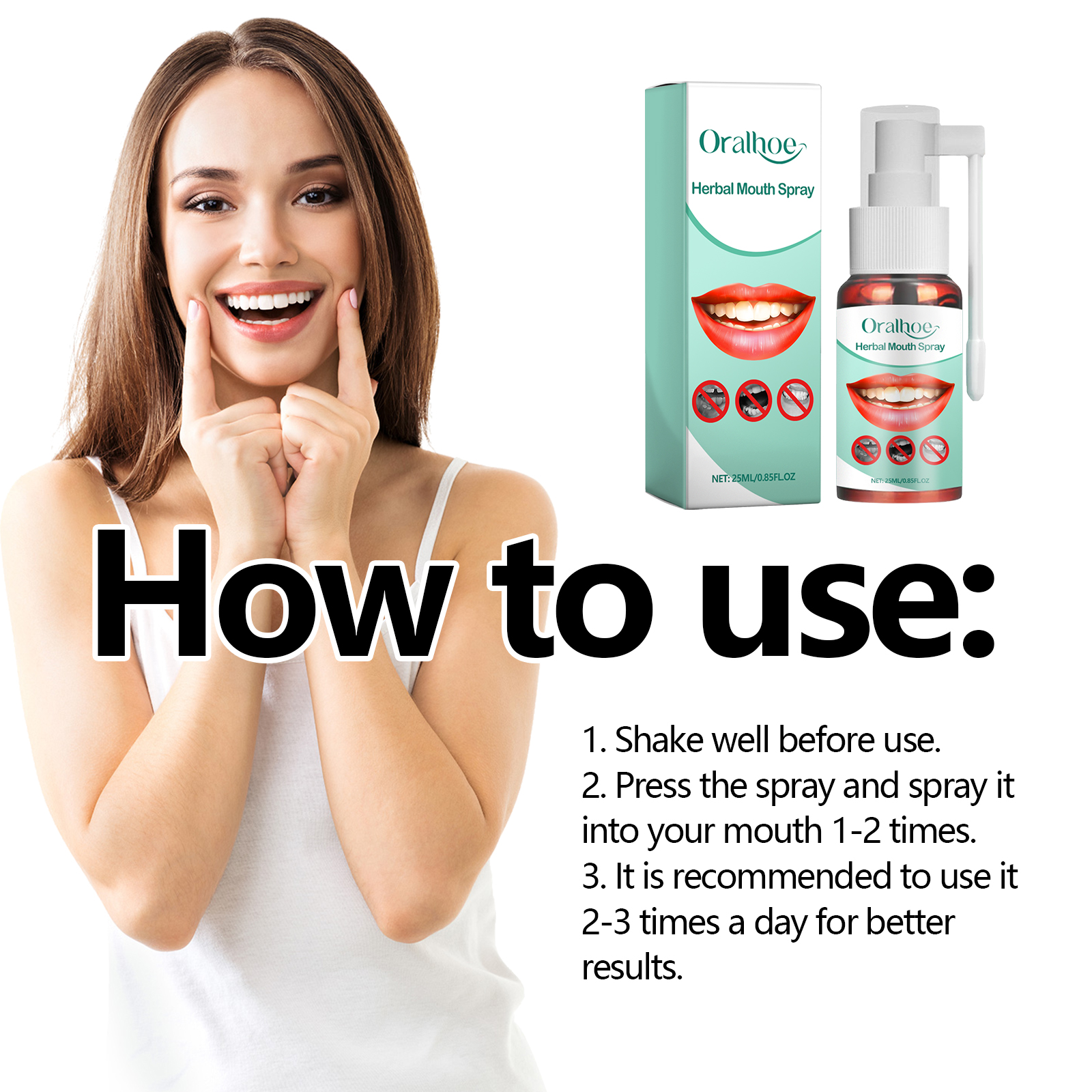 Oralhoe
Herbal Mouth Spray
NET: 25ML/0.85FL.OZ

Oralhoe
Herbal Mouth Spray
NET: 25ML/0.85FL.OZ

How to use:

1. Shake well before use.
2. Press the spray and spray it into your mouth 1-2 times.
3. It is recommended to use it 2-3 times a day for better results.