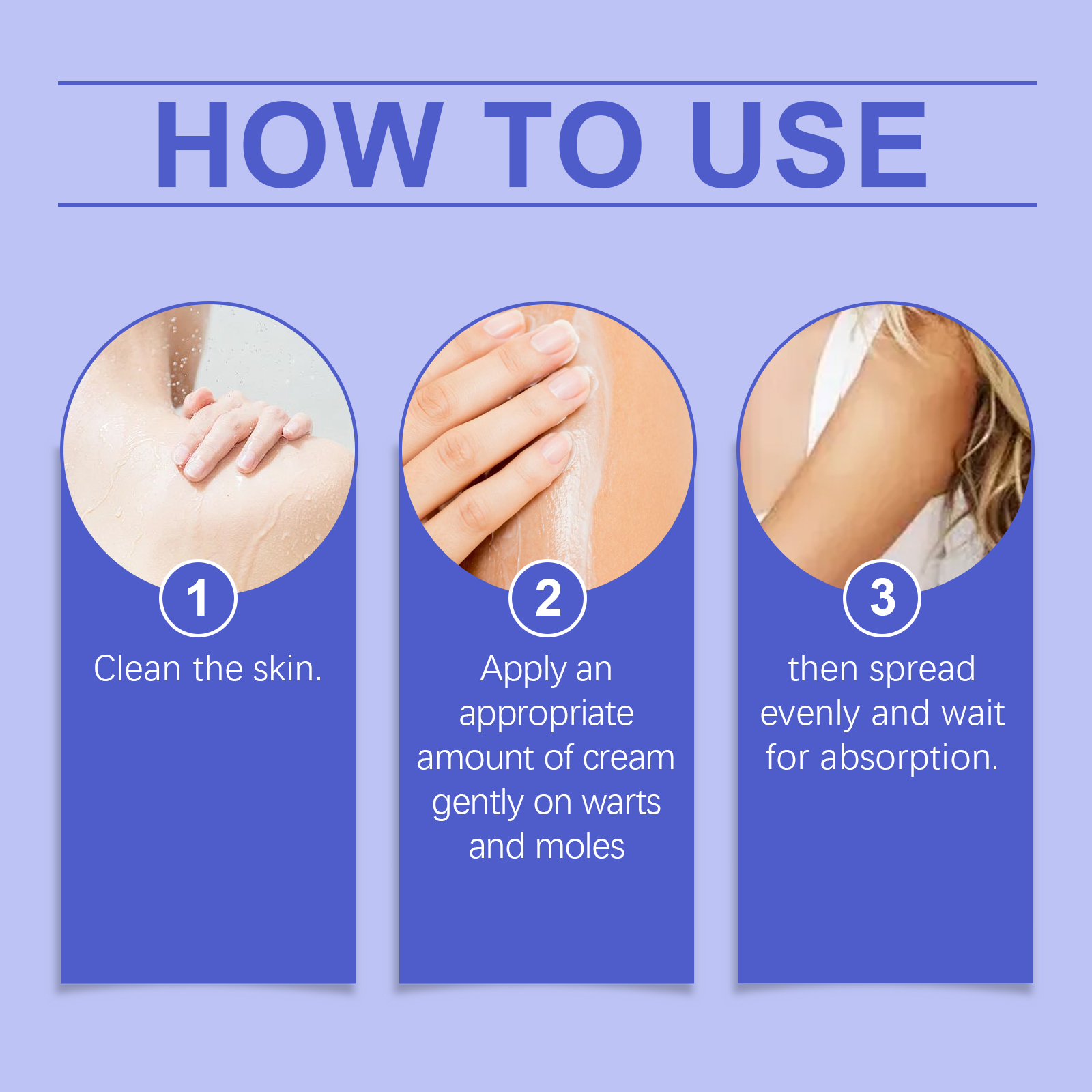 HOW TO USE

1
Clean the skin.

2
Apply an appropriate amount of cream gently on warts and moles

3
then spread evenly and wait for absorption.