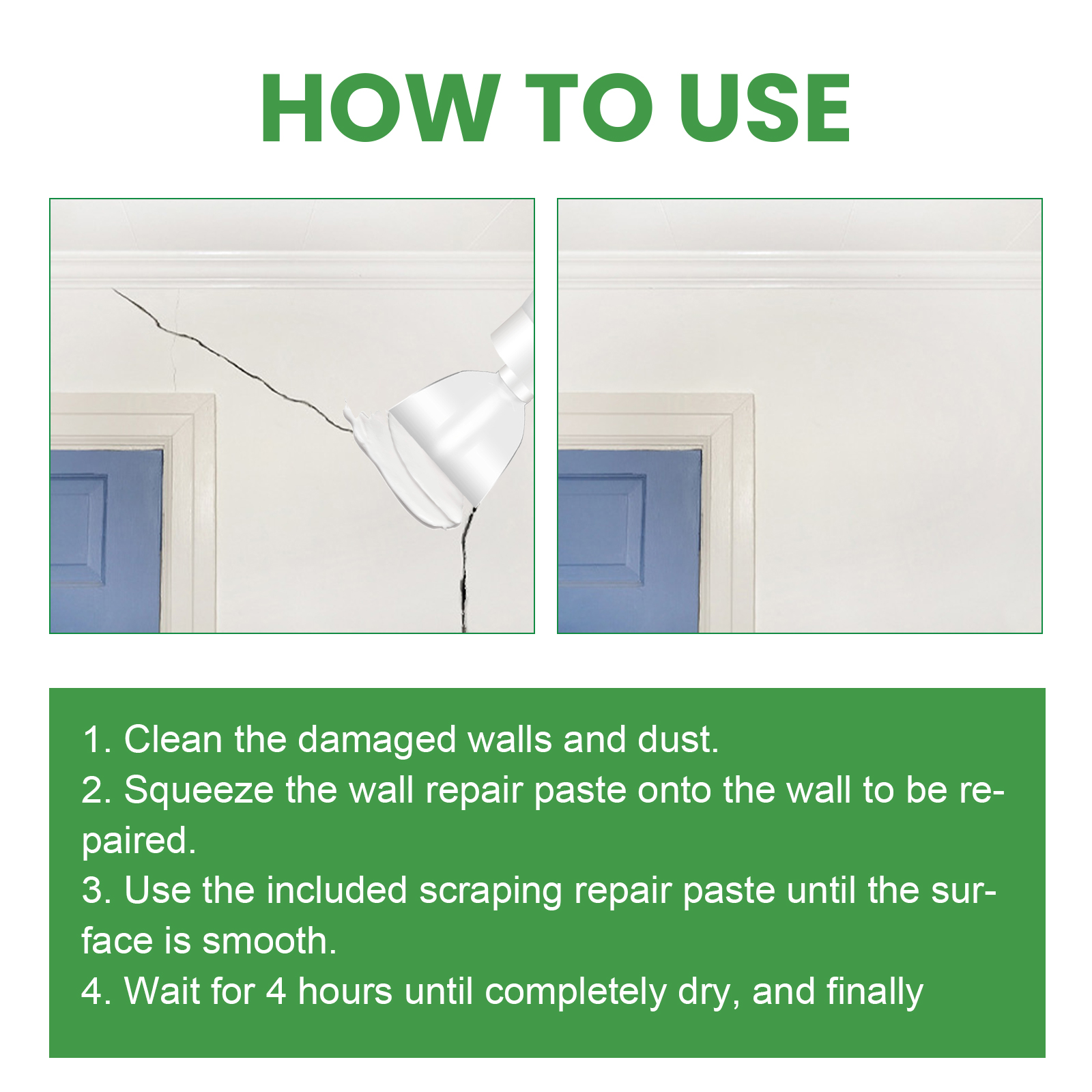 HOW TO USE

1. Clean the damaged walls and dust.
2. Squeeze the wall repair paste onto the wall to be repaired.
3. Use the included scraping repair paste until the surface is smooth.
4. Wait for 4 hours until completely dry, and finally