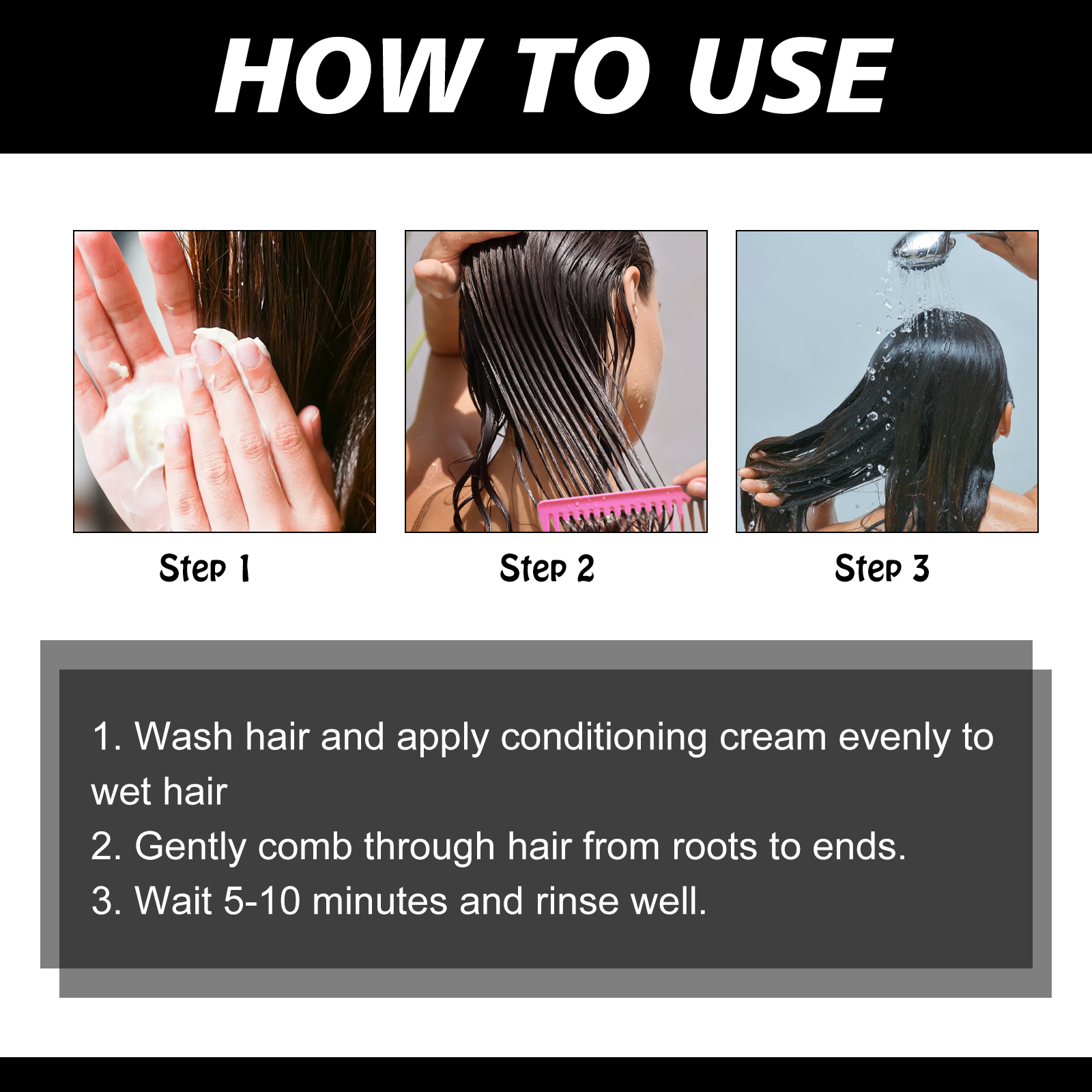 HOW TO USE

Step 1

Step 2

Step 3

1. Wash hair and apply conditioning cream evenly to wet hair
2. Gently comb through hair from roots to ends.
3. Wait 5-10 minutes and rinse well.