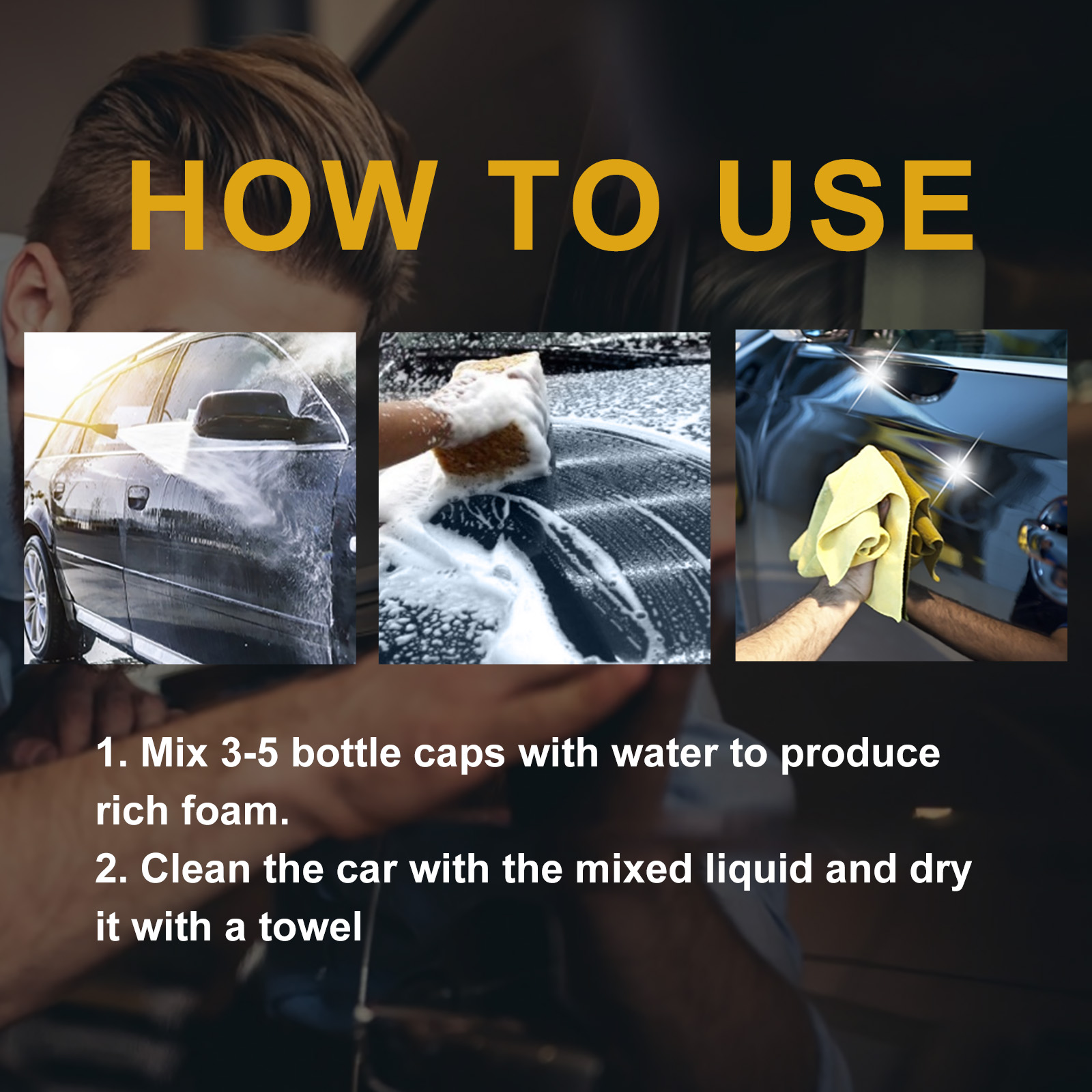 HOW TO USE

1. Mix 3-5 bottle caps with water to produce rich foam.
2. Clean the car with the mixed liquid and dry it with a towel