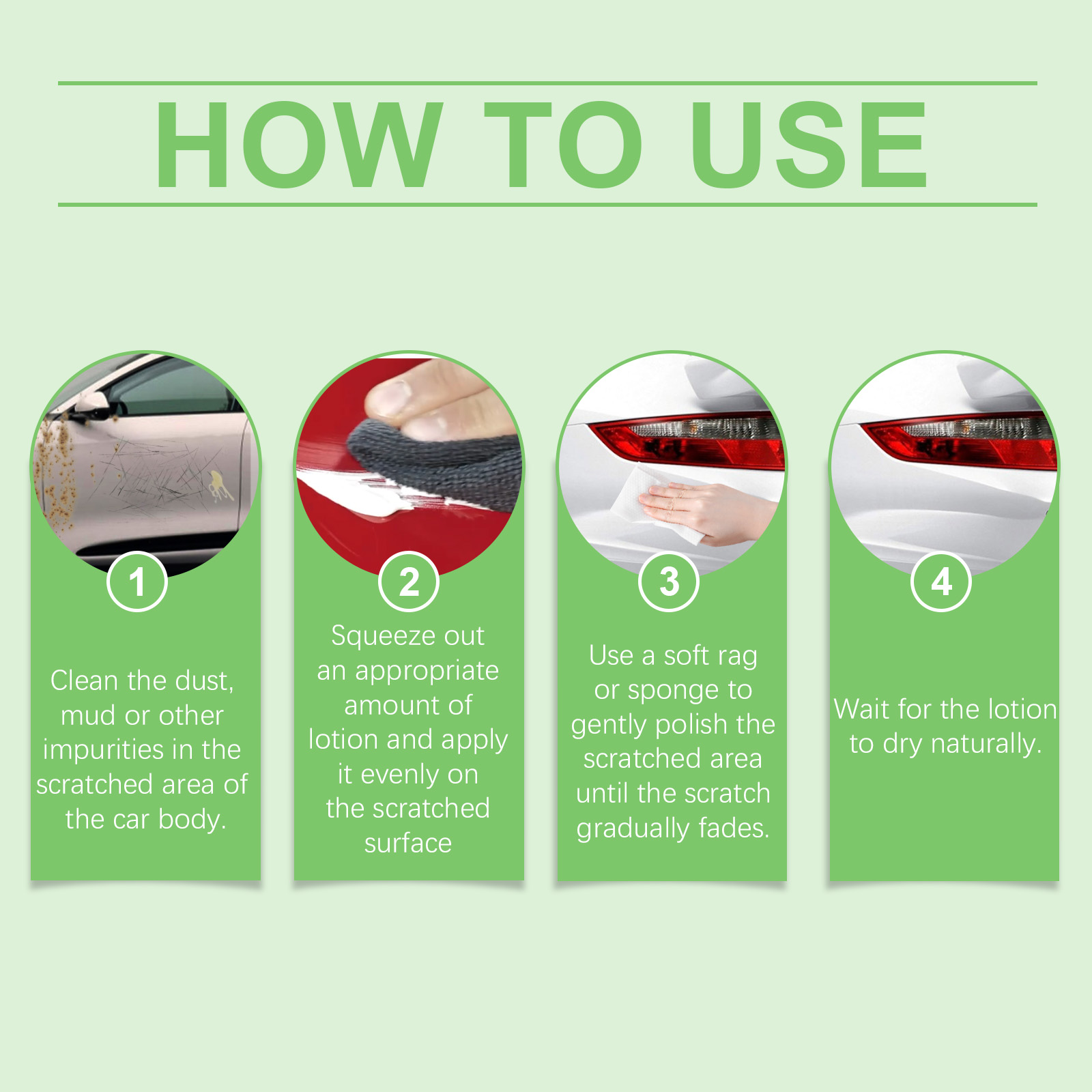 HOW TO USE

1

Clean the dust, mud or other impurities in the scratched area of the car body.

2

Squeeze out an appropriate amount of lotion and apply it evenly on the scratched surface

3

Use a soft rag or sponge to gently polish the scratched area until the scratch gradually fades.

4

Wait for the lotion to dry naturally.