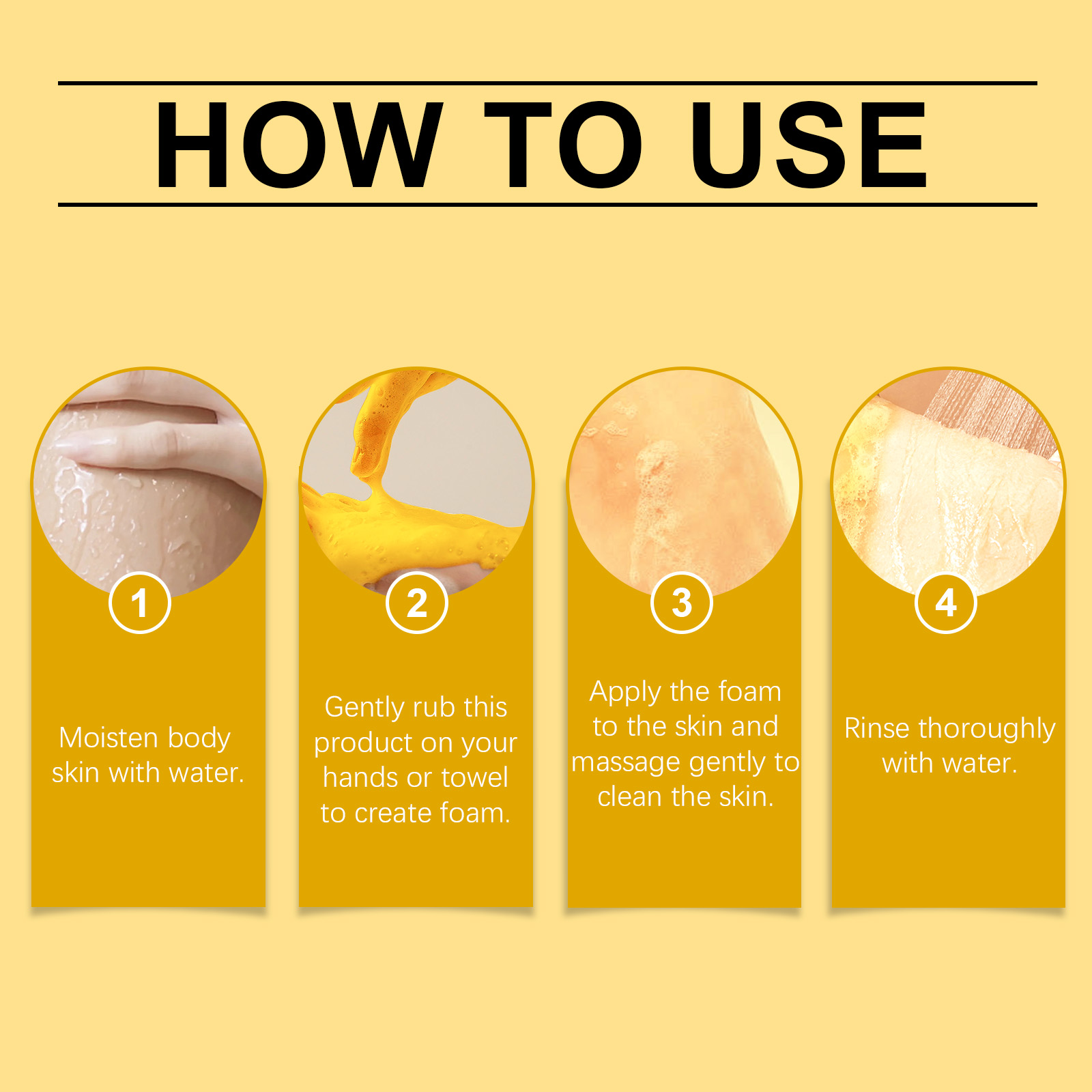 HOW TO USE

1

Moisten body skin with water.

2

Gently rub this product on your hands or towel to create foam.

3

Apply the foam to the skin and massage gently to clean the skin.

4

Rinse thoroughly with water.