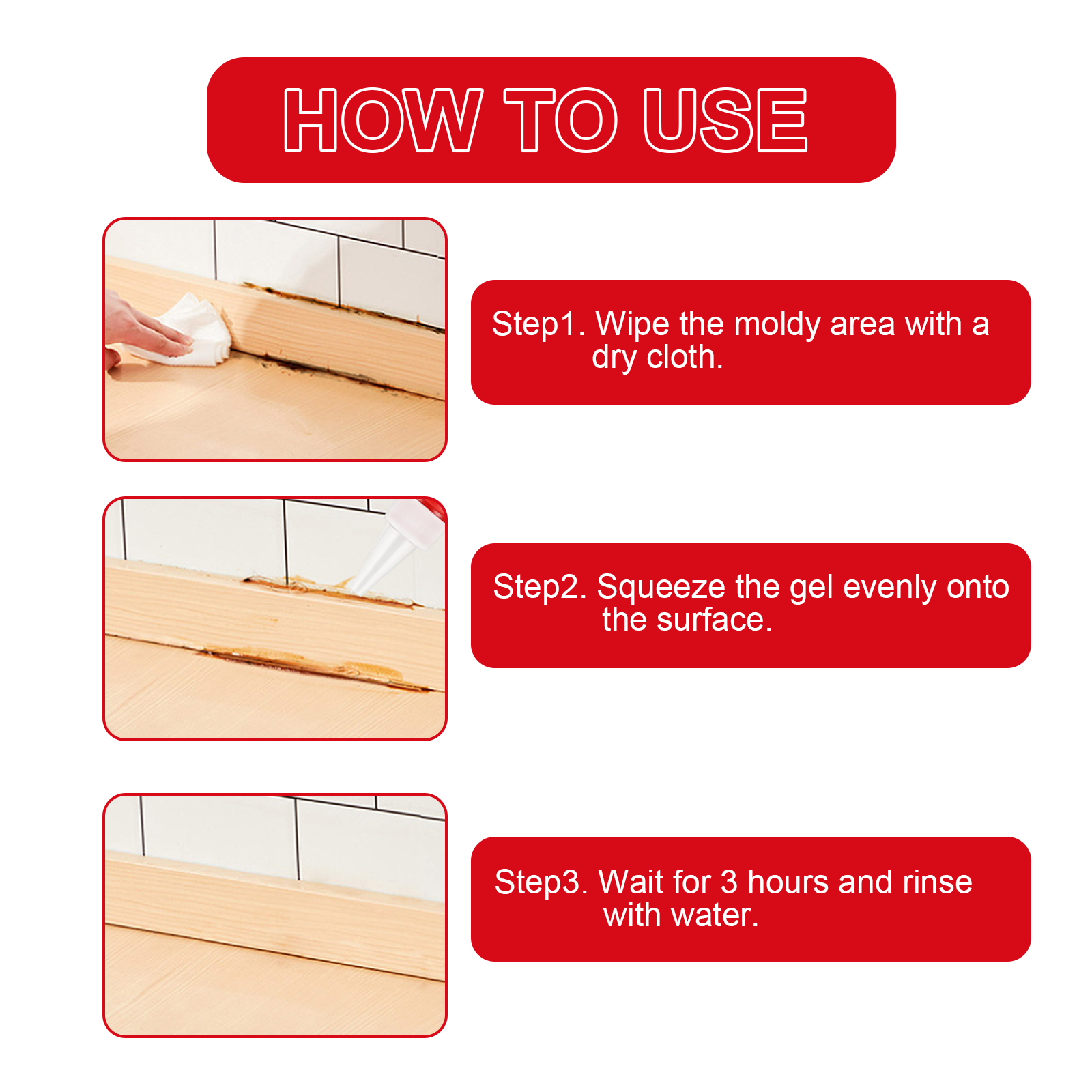 HOW TO USE

Step1. Wipe the moldy area with a dry cloth.

Step2. Squeeze the gel evenly onto the surface.

Step3. Wait for 3 hours and rinse with water.