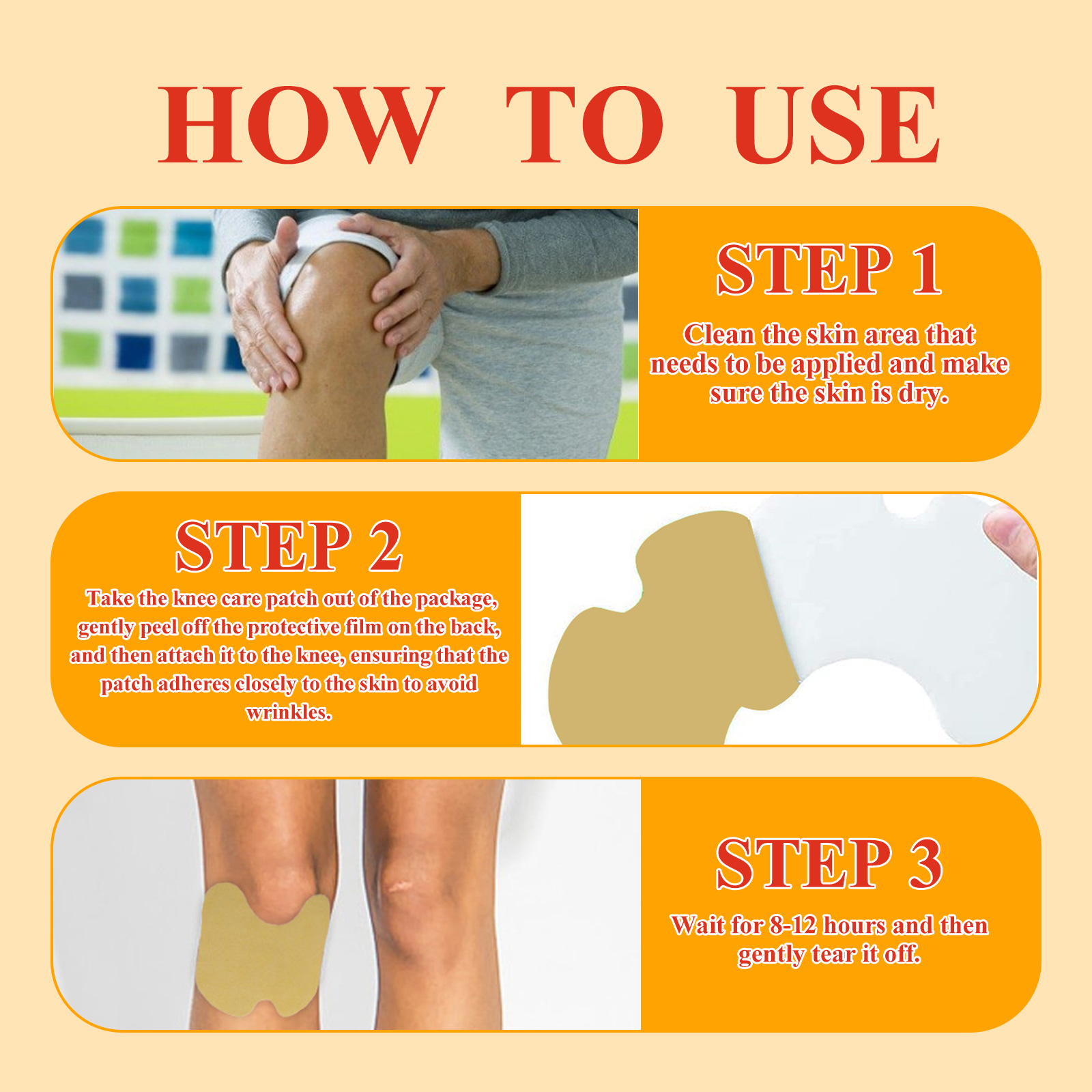 HOW TO USE

STEP 1

Clean the skin area that needs to be applied and make sure the skin is dry.

STEP 2

Take the knee care patch out of the package, gently peel off the protective film on the back, and then attach it to the knee, ensuring that the patch adheres closely to the skin to avoid wrinkles.

STEP 3

Wait for 8-12 hours and then gently tear it off.