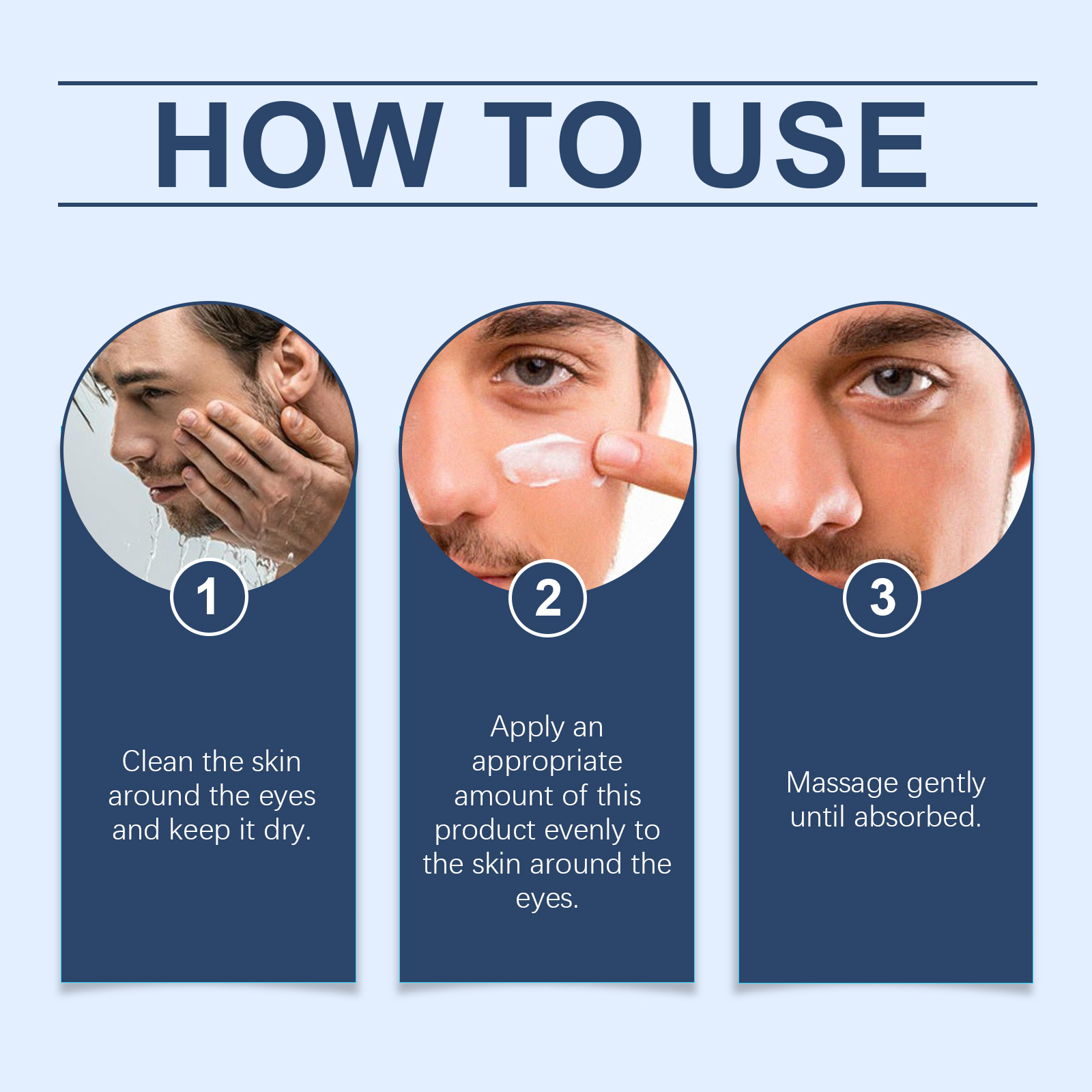 HOW TO USE

1

Clean the skin around the eyes and keep it dry.

2

Apply an appropriate amount of this product evenly to the skin around the eyes.

3

Massage gently until absorbed.