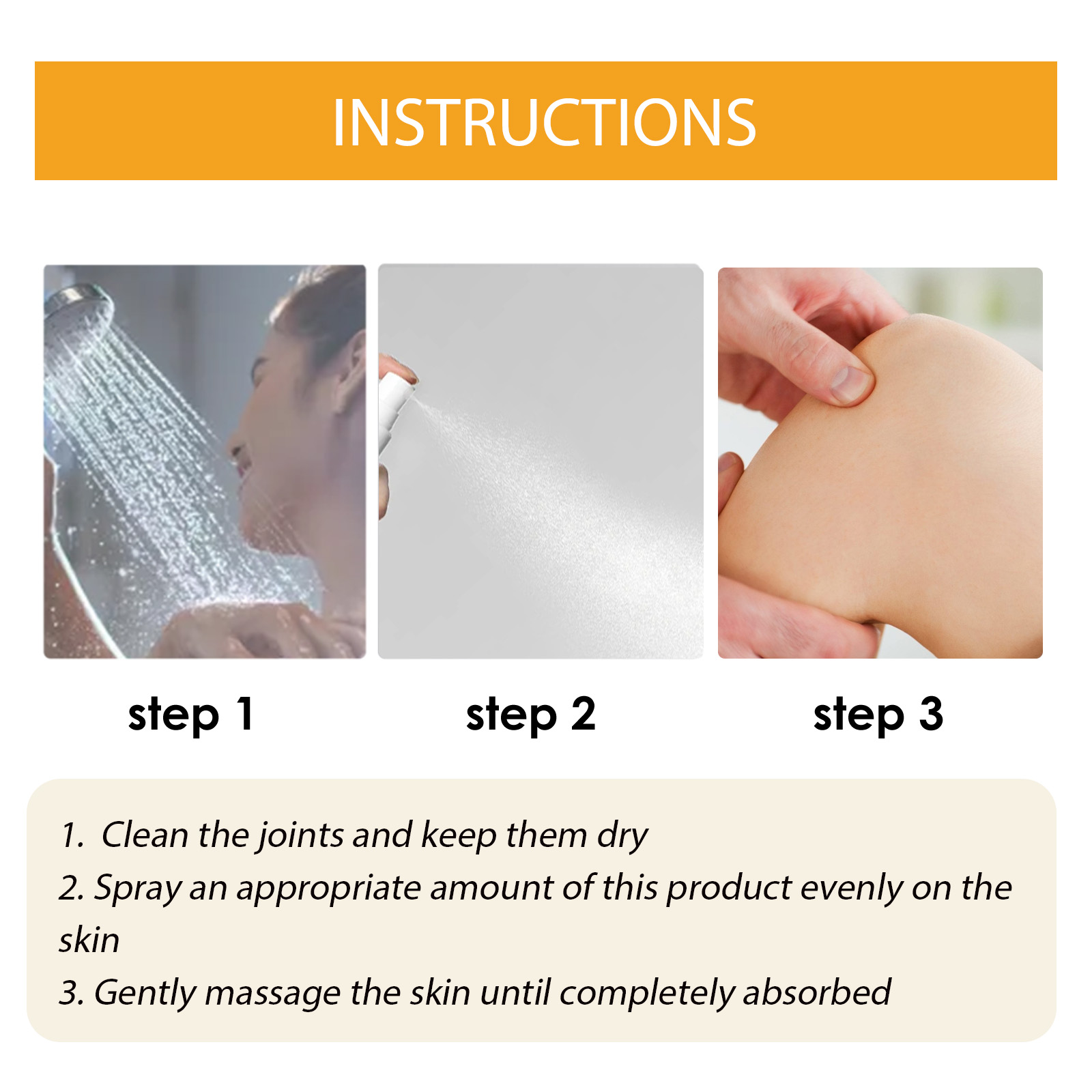 INSTRUCTIONS

step 1

step 2

step 3

1. Clean the joints and keep them dry
2. Spray an appropriate amount of this product evenly on the skin
3. Gently massage the skin until completely absorbed