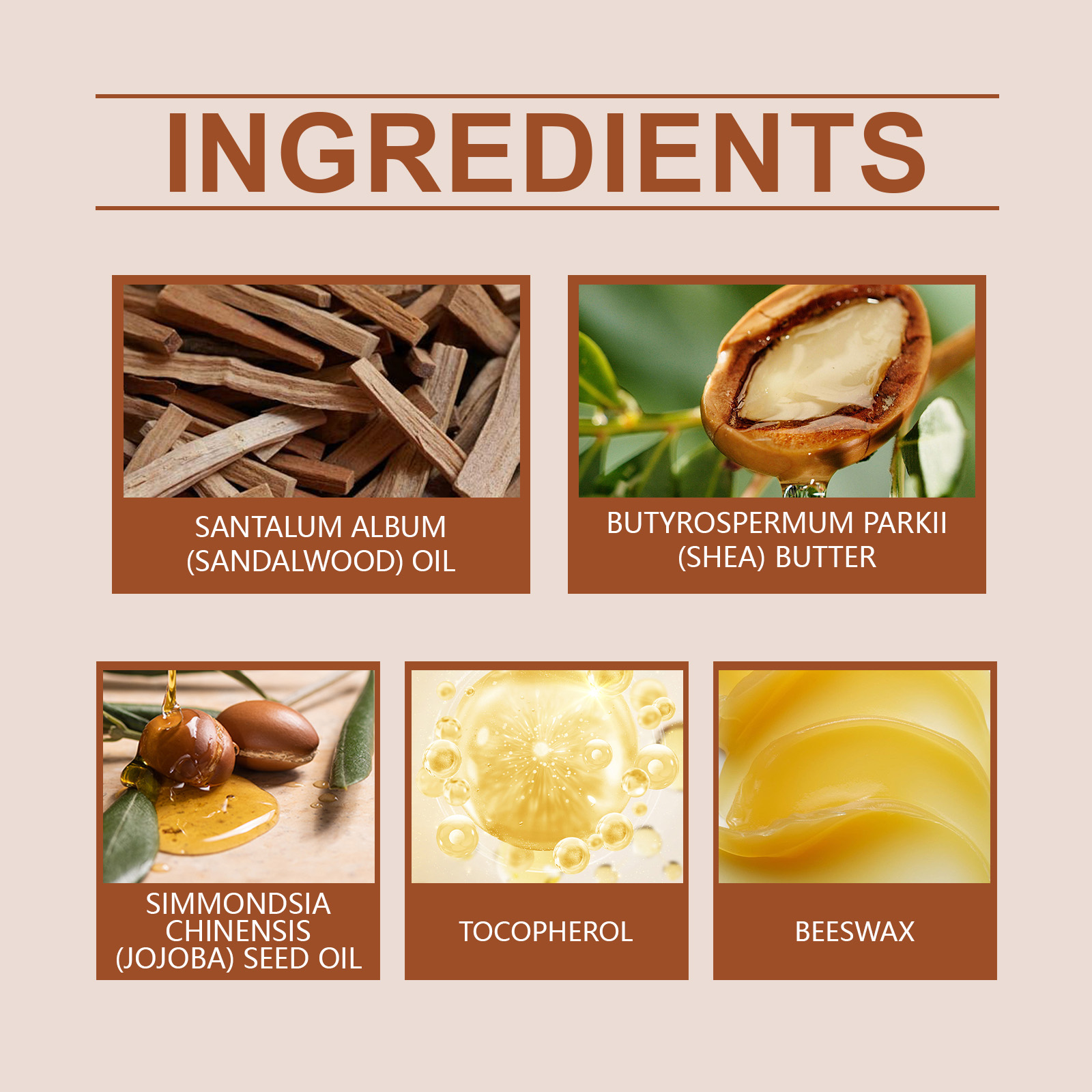 INGREDIENTS

SANTALUM ALBUM (SANDALWOOD) OIL

BUTYROSPERMUM PARKII (SHEA) BUTTER

SIMMONDSIA CHINENSIS (JOJOBA) SEED OIL

TOCOPHEROL

BEESWAX