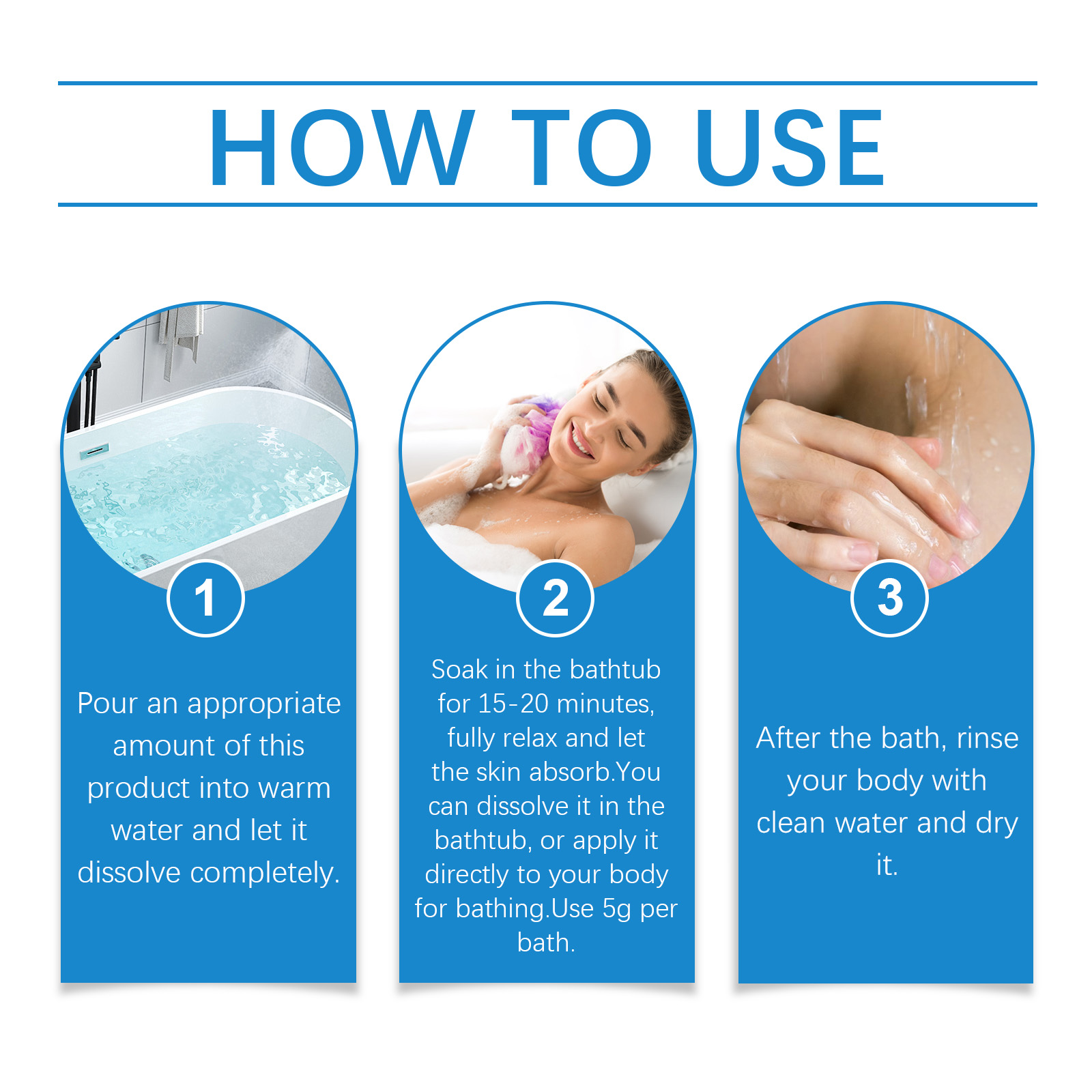 HOW TO USE

1

Pour an appropriate amount of this product into warm water and let it dissolve completely.

2

Soak in the bathtub for 15-20 minutes, fully relax and let the skin absorb.You can dissolve it in the bathtub, or apply it directly to your body for bathing.Use 5g per bath.

3

After the bath, rinse your body with clean water and dry it.