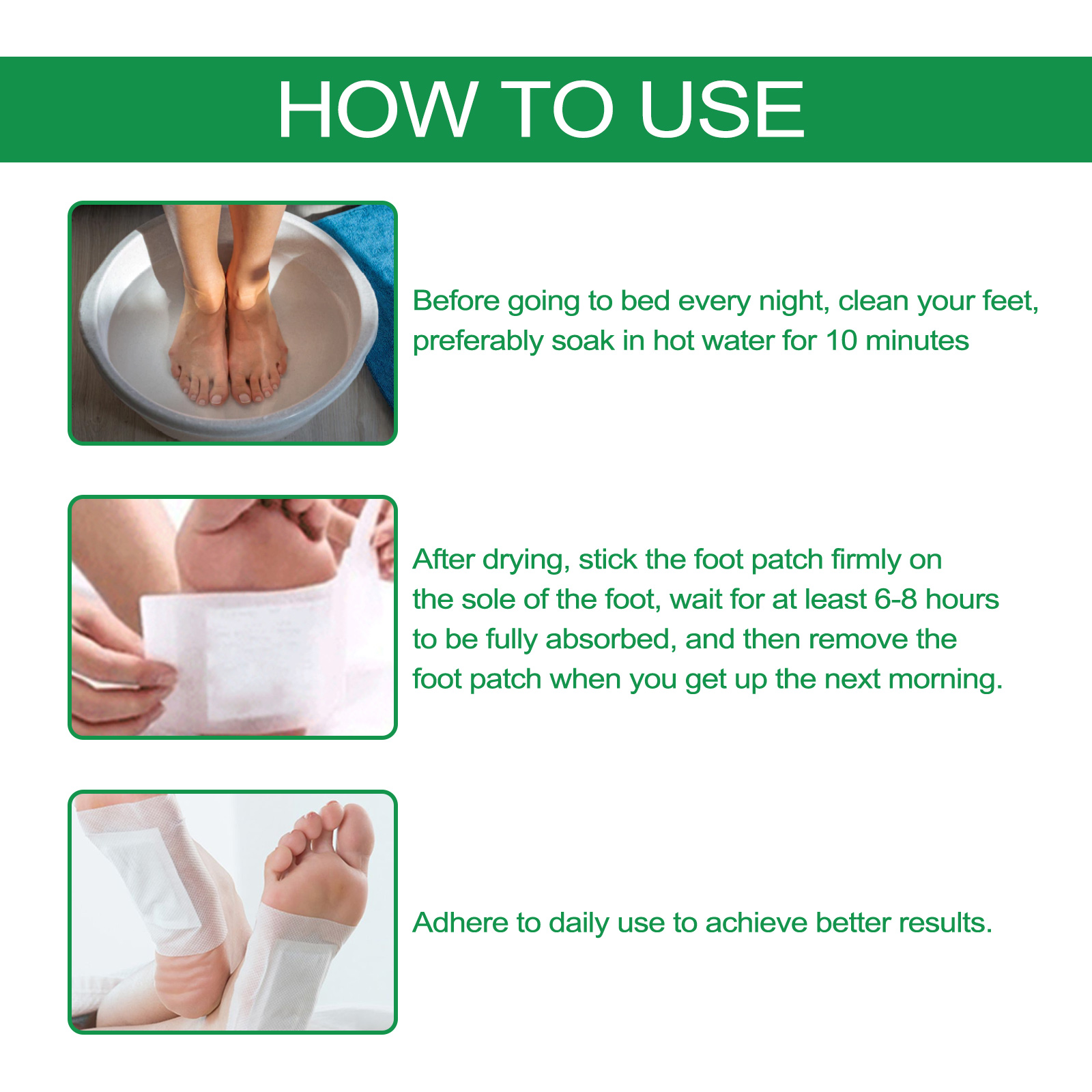 HOW TO USE

Before going to bed every night, clean your feet, preferably soak in hot water for 10 minutes

After drying, stick the foot patch firmly on the sole of the foot, wait for at least 6-8 hours to be fully absorbed, and then remove the foot patch when you get up the next morning.

Adhere to daily use to achieve better results.