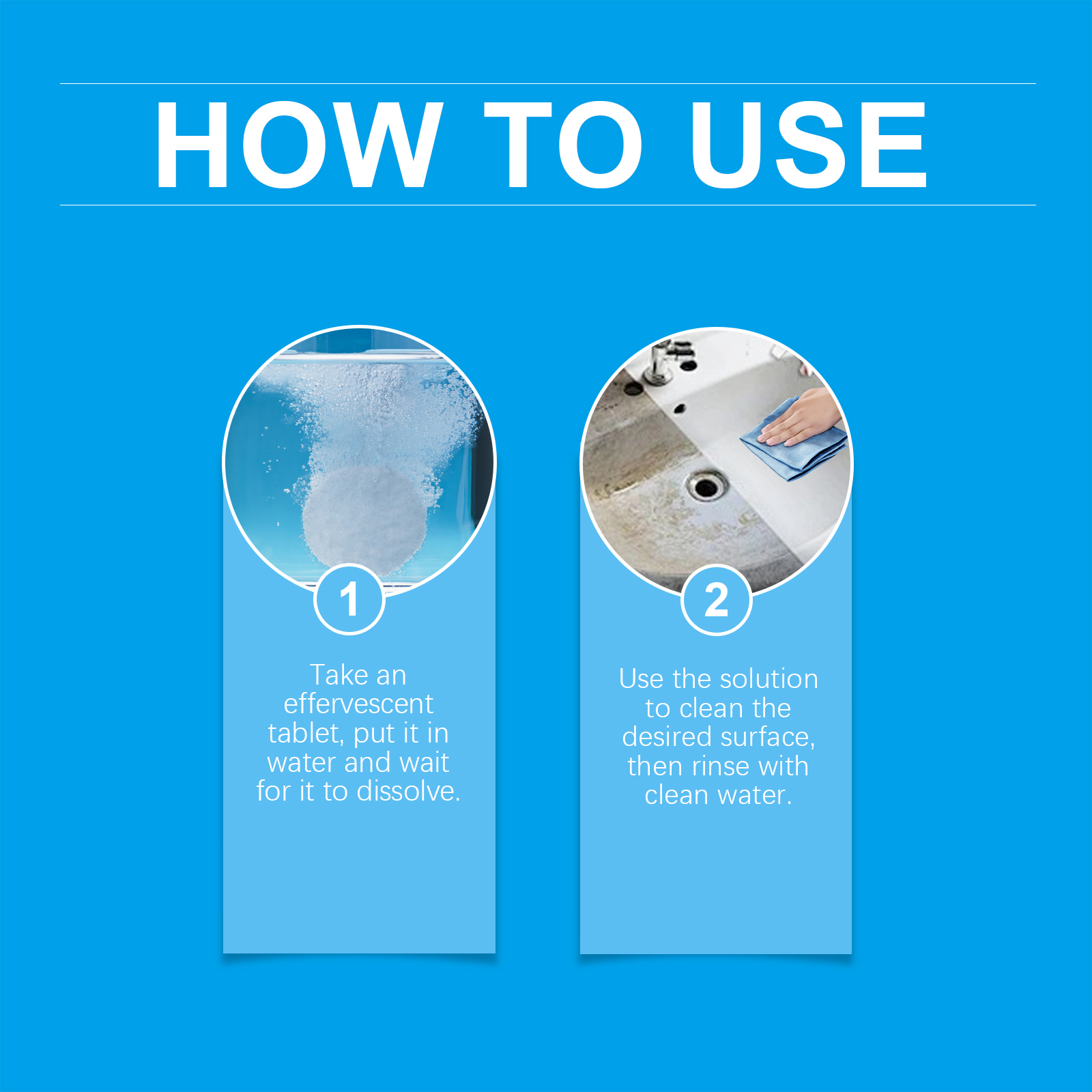 HOW TO USE

1

Take an effervescent tablet, put it in water and wait for it to dissolve.

2

Use the solution to clean the desired surface, then rinse with clean water.