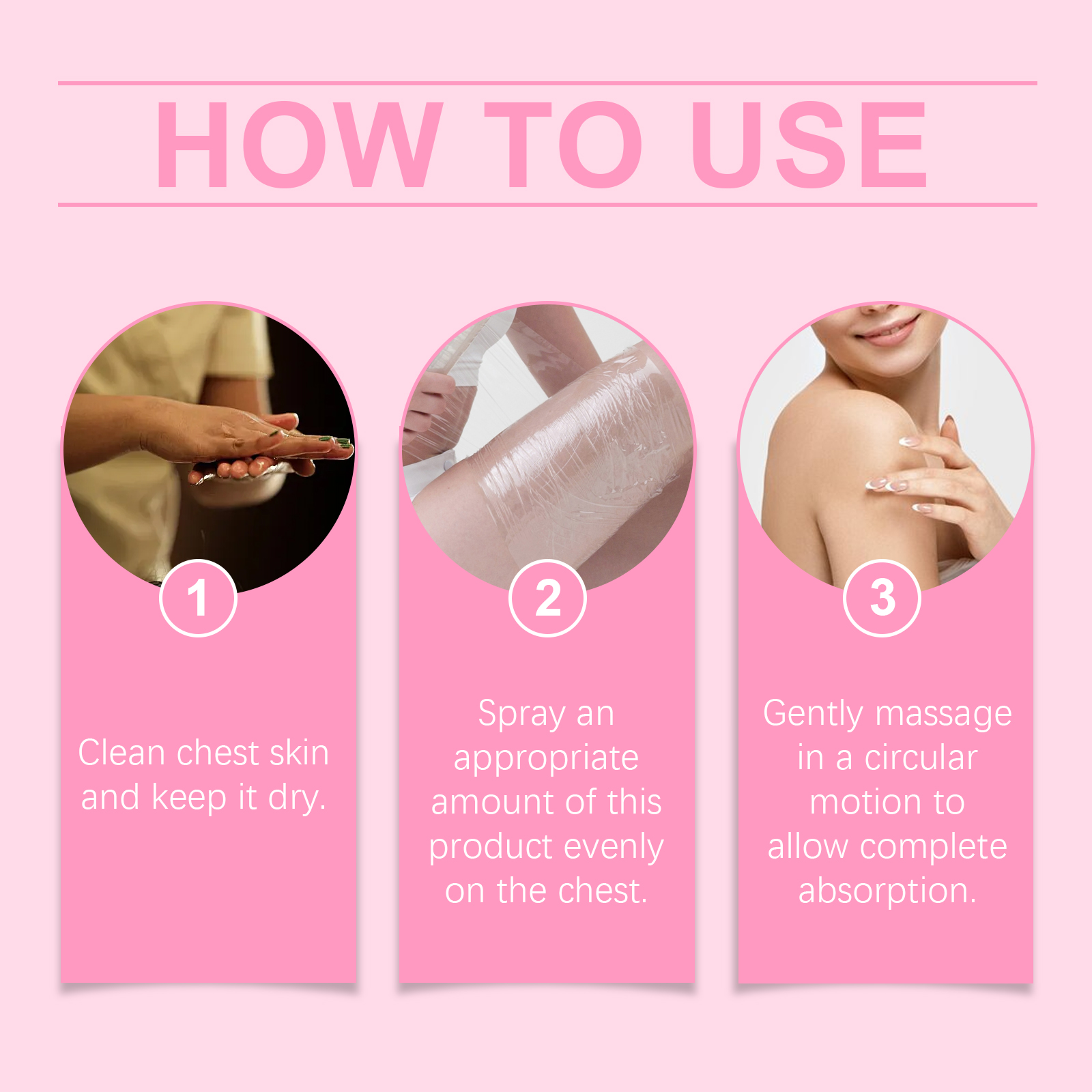 HOW TO USE

1

Clean chest skin and keep it dry.

2

Spray an appropriate amount of this product evenly on the chest.

3

Gently massage in a circular motion to allow complete absorption.