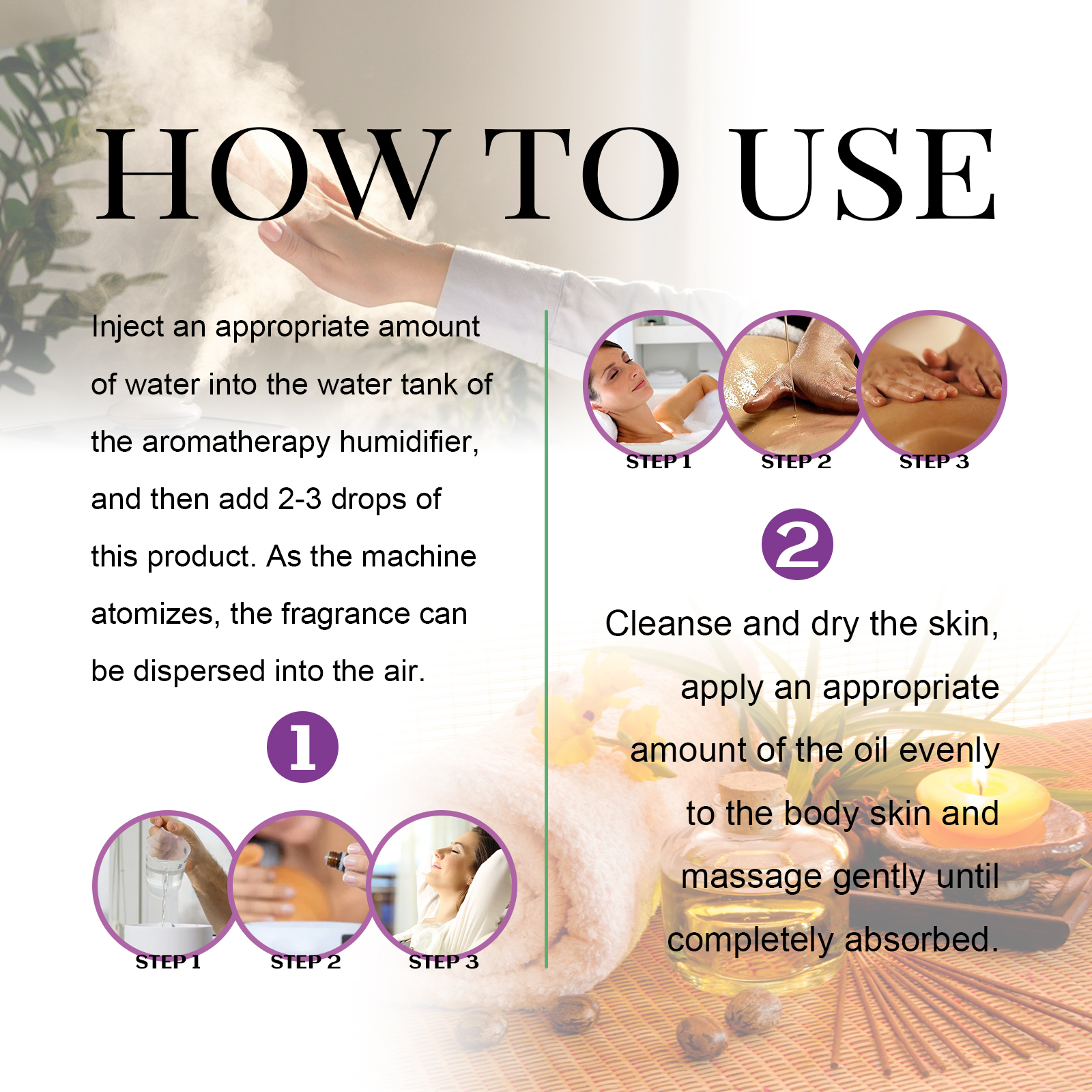 HOW TO USE

Inject an appropriate amount of water into the water tank of the aromatherapy humidifier, and then add 2-3 drops of this product. As the machine atomizes, the fragrance can be dispersed into the air.

1

STEP 1 STEP 2 STEP 3

STEP 1 STEP 2 STEP 3

2

Cleanse and dry the skin, apply an appropriate amount of the oil evenly to the body skin and massage gently until completely absorbed.