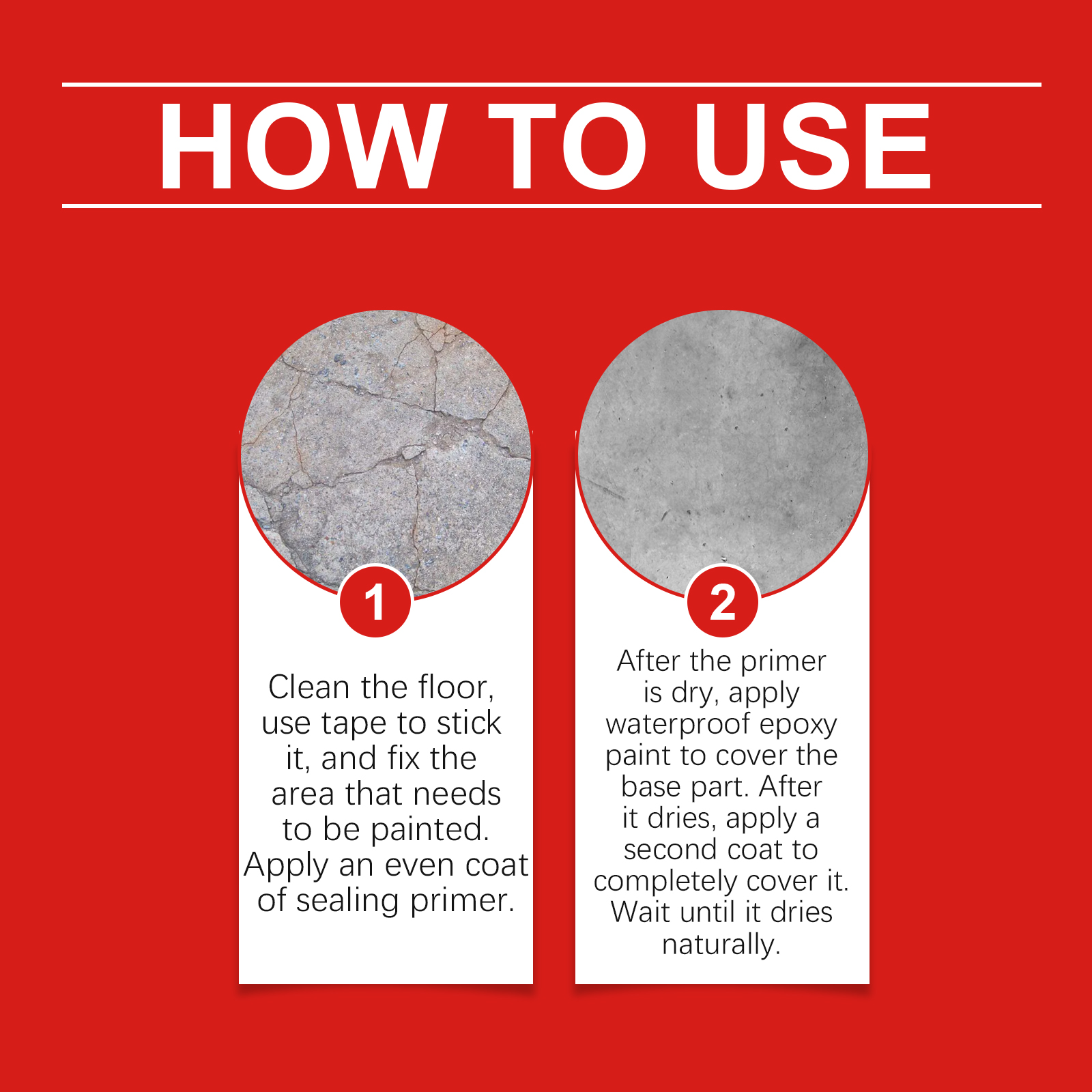 HOW TO USE

1

Clean the floor, use tape to stick it, and fix the area that needs to be painted. Apply an even coat of sealing primer.

2

After the primer is dry, apply waterproof epoxy paint to cover the base part. After it dries, apply a second coat to completely cover it. Wait until it dries naturally.