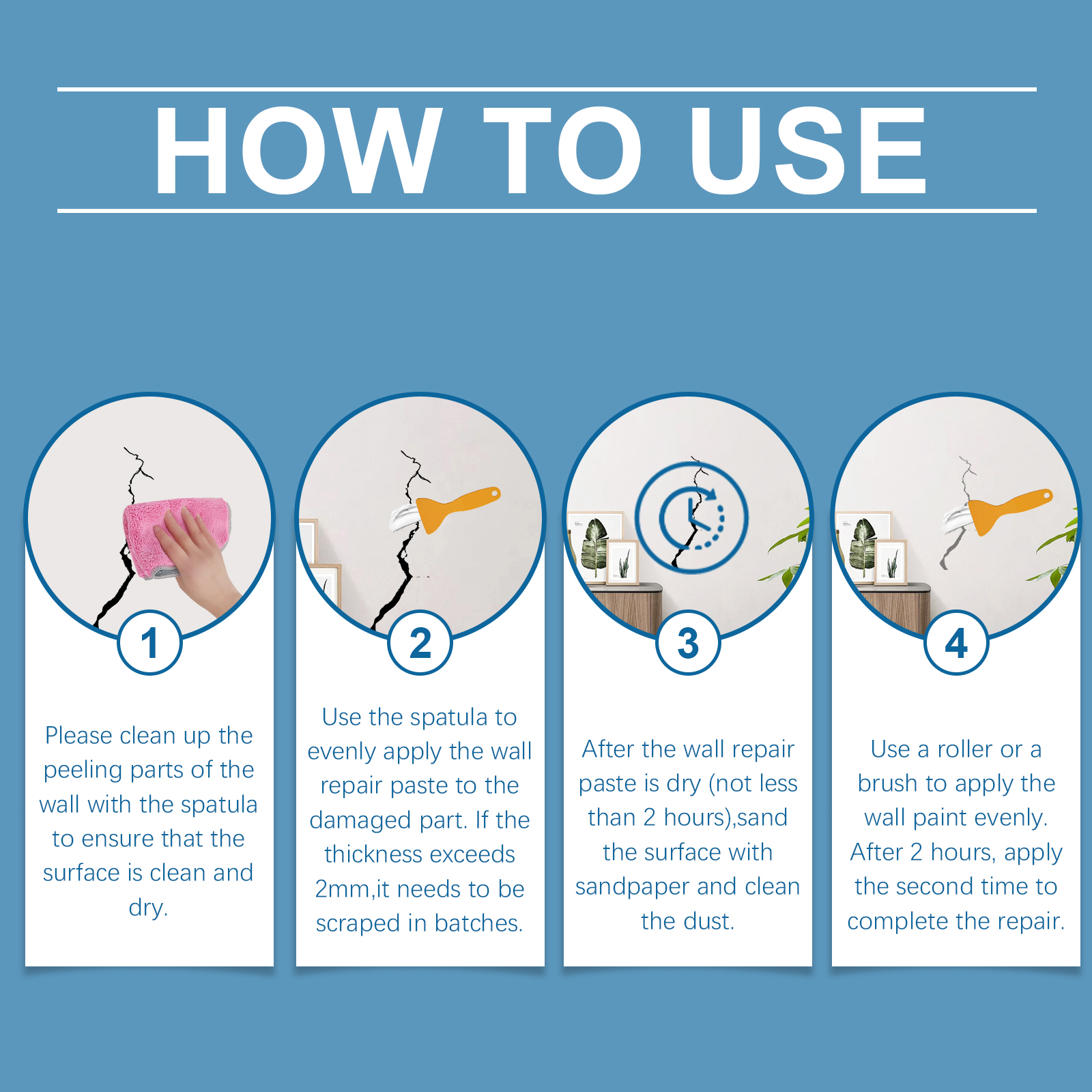 HOW TO USE

1

Please clean up the peeling parts of the wall with the spatula to ensure that the surface is clean and dry.

2

Use the spatula to evenly apply the wall repair paste to the damaged part. If the thickness exceeds 2mm,it needs to be scraped in batches.

3

After the wall repair paste is dry (not less than 2 hours),sand the surface with sandpaper and clean the dust.

4

Use a roller or a brush to apply the wall paint evenly. After 2 hours, apply the second time to complete the repair.