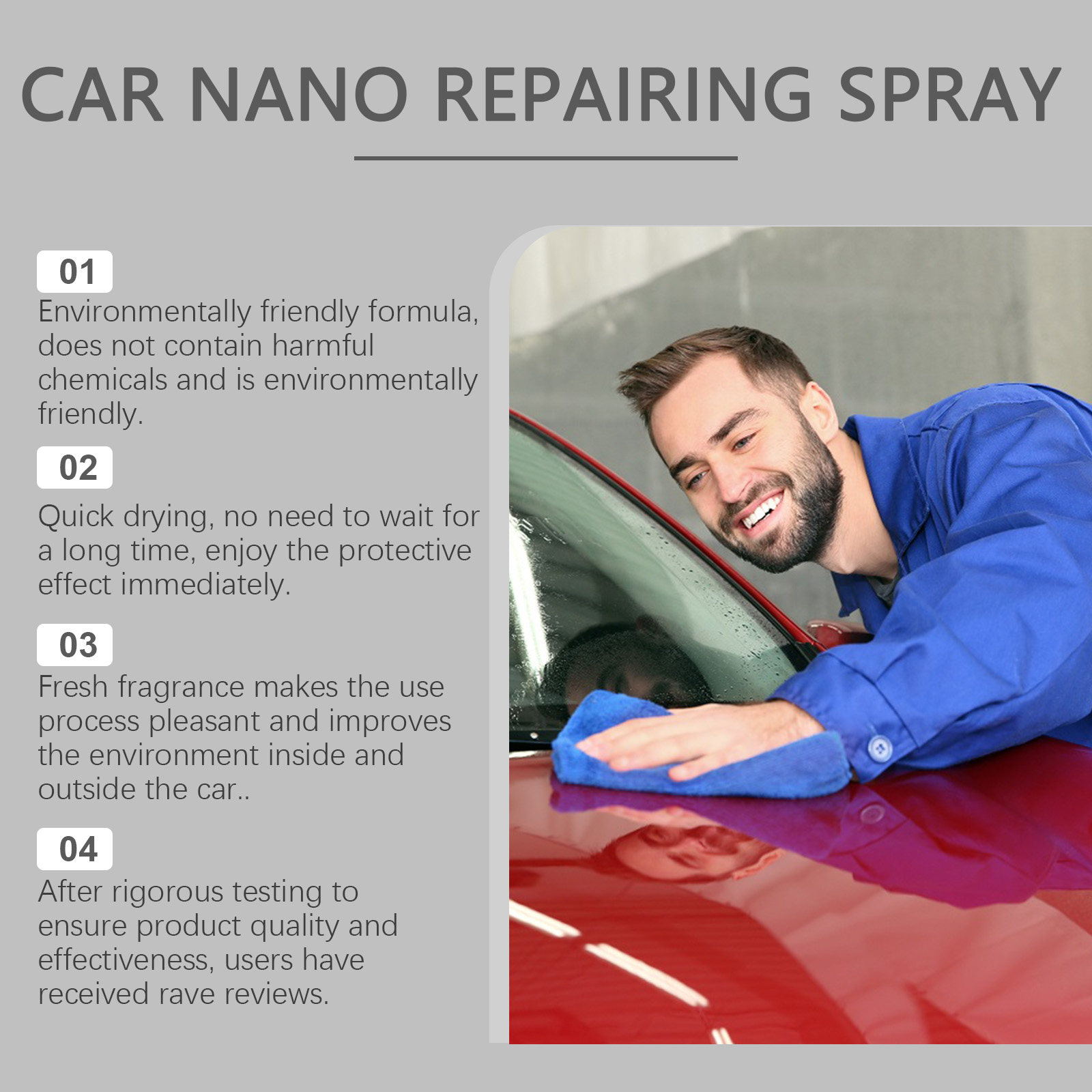 CAR NANO REPAIRING SPRAY

01
Environmentally friendly formula, does not contain harmful chemicals and is environmentally friendly.

02
Quick drying, no need to wait for a long time, enjoy the protective effect immediately.

03
Fresh fragrance makes the use process pleasant and improves the environment inside and outside the car..

04
After rigorous testing to ensure product quality and effectiveness, users have received rave reviews.