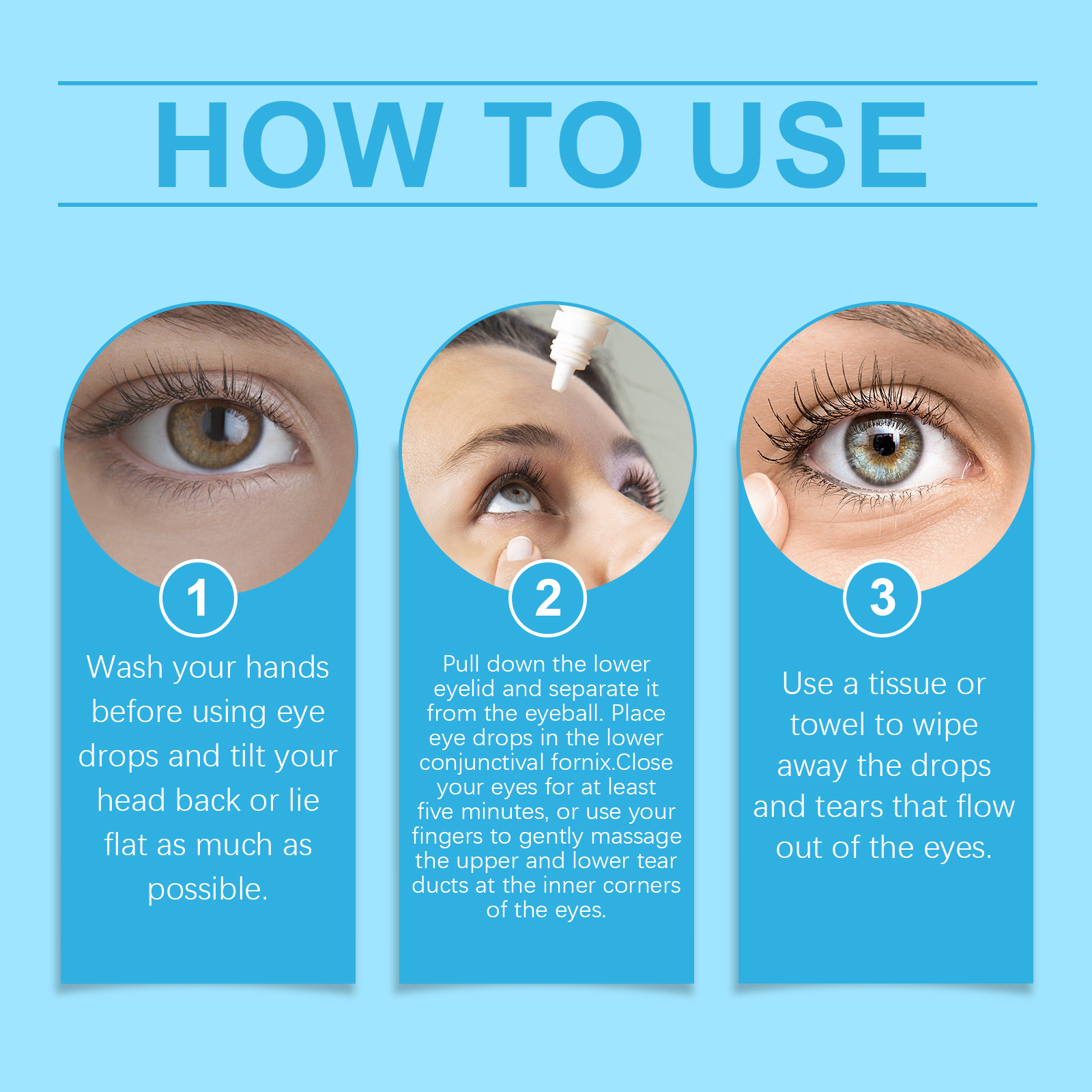 HOW TO USE

1

Wash your hands before using eye drops and tilt your head back or lie flat as much as possible.

2

Pull down the lower eyelid and separate it from the eyeball. Place eye drops in the lower conjunctival fornix.Close your eyes for at least five minutes, or use your fingers to gently massage the upper and lower tear ducts at the inner corners of the eyes.

3

Use a tissue or towel to wipe away the drops and tears that flow out of the eyes.