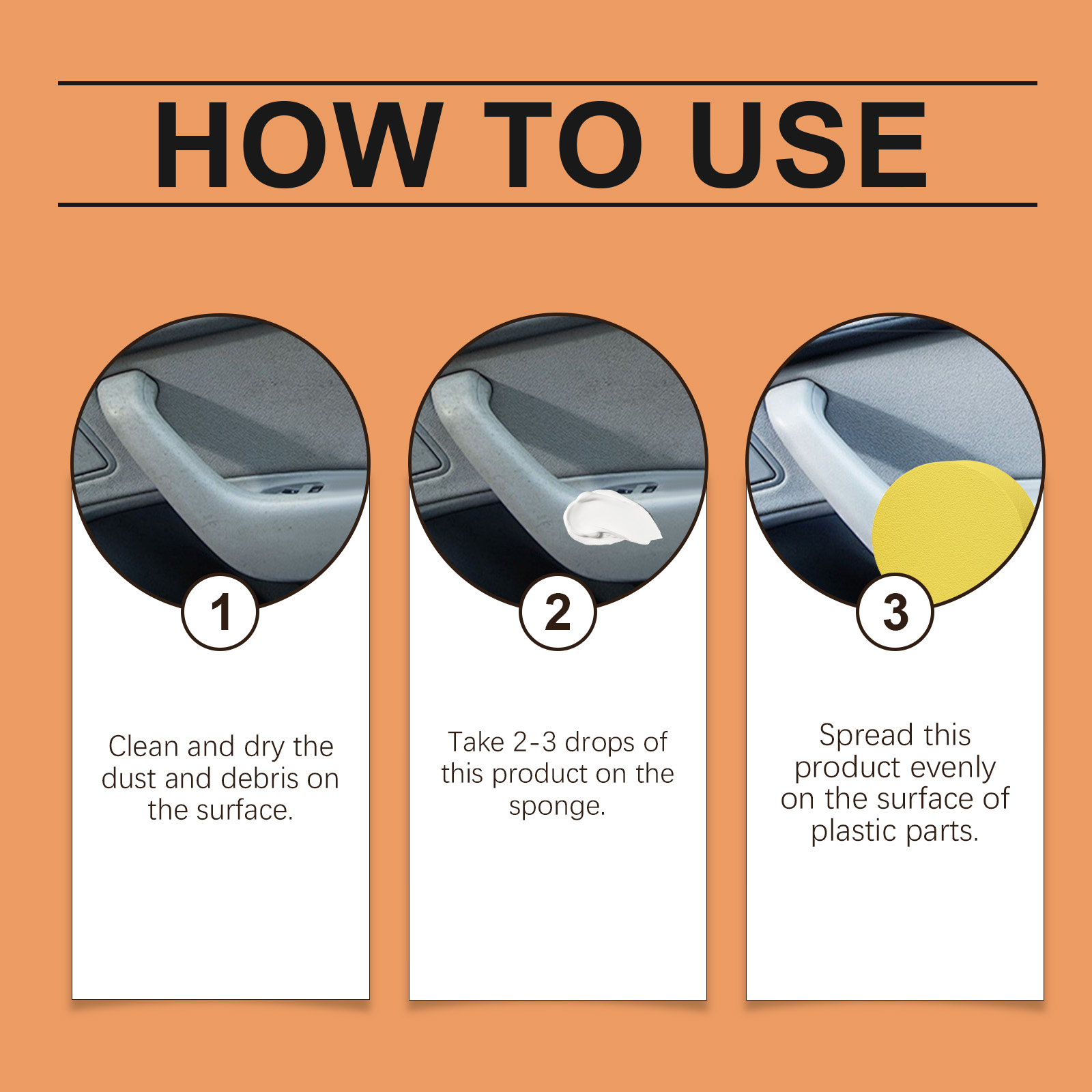 HOW TO USE

1

Clean and dry the dust and debris on the surface.

2

Take 2-3 drops of this product on the sponge.

3

Spread this product evenly on the surface of plastic parts.