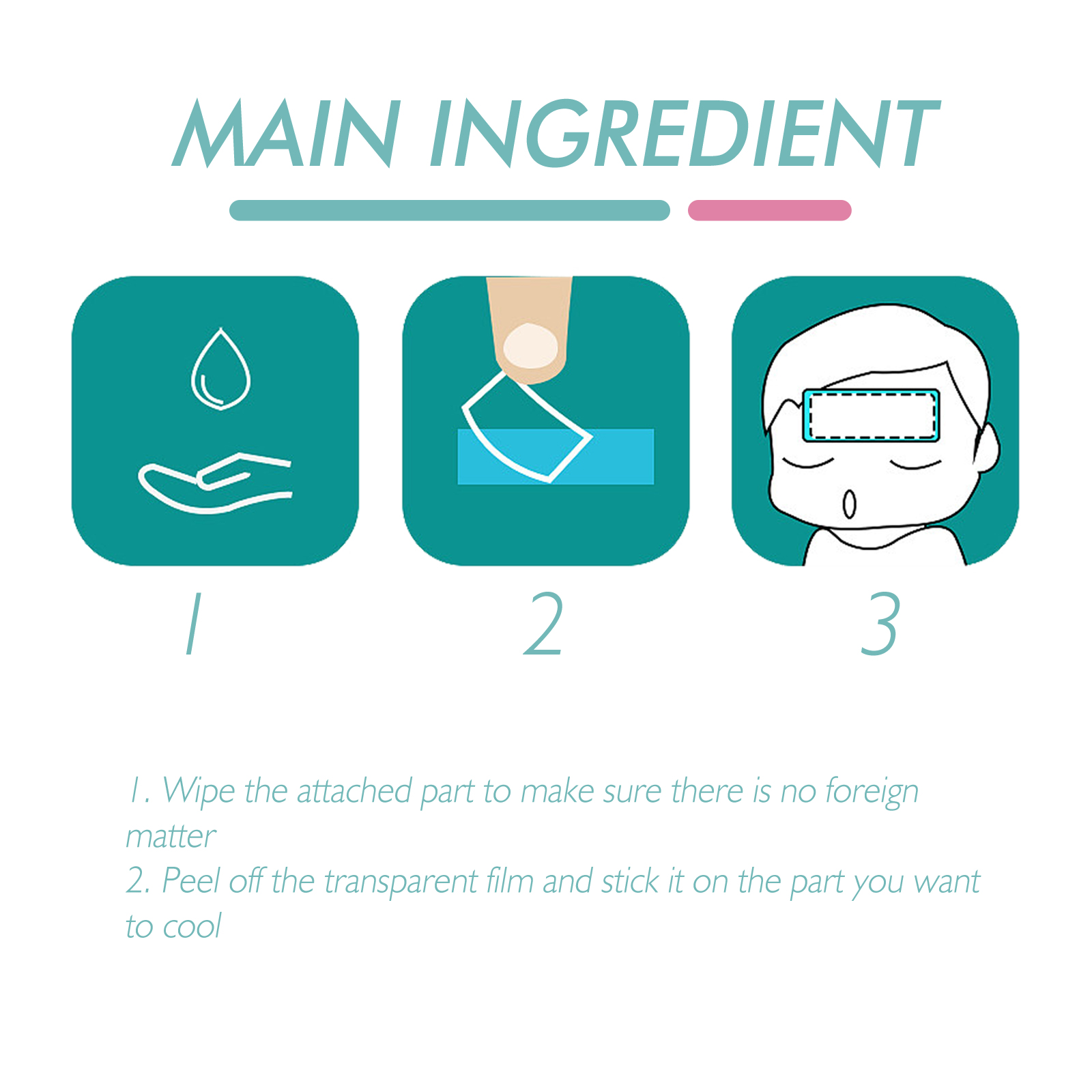 MAIN INGREDIENT

1

2

3

1. Wipe the attached part to make sure there is no foreign matter
2. Peel off the transparent film and stick it on the part you want to cool