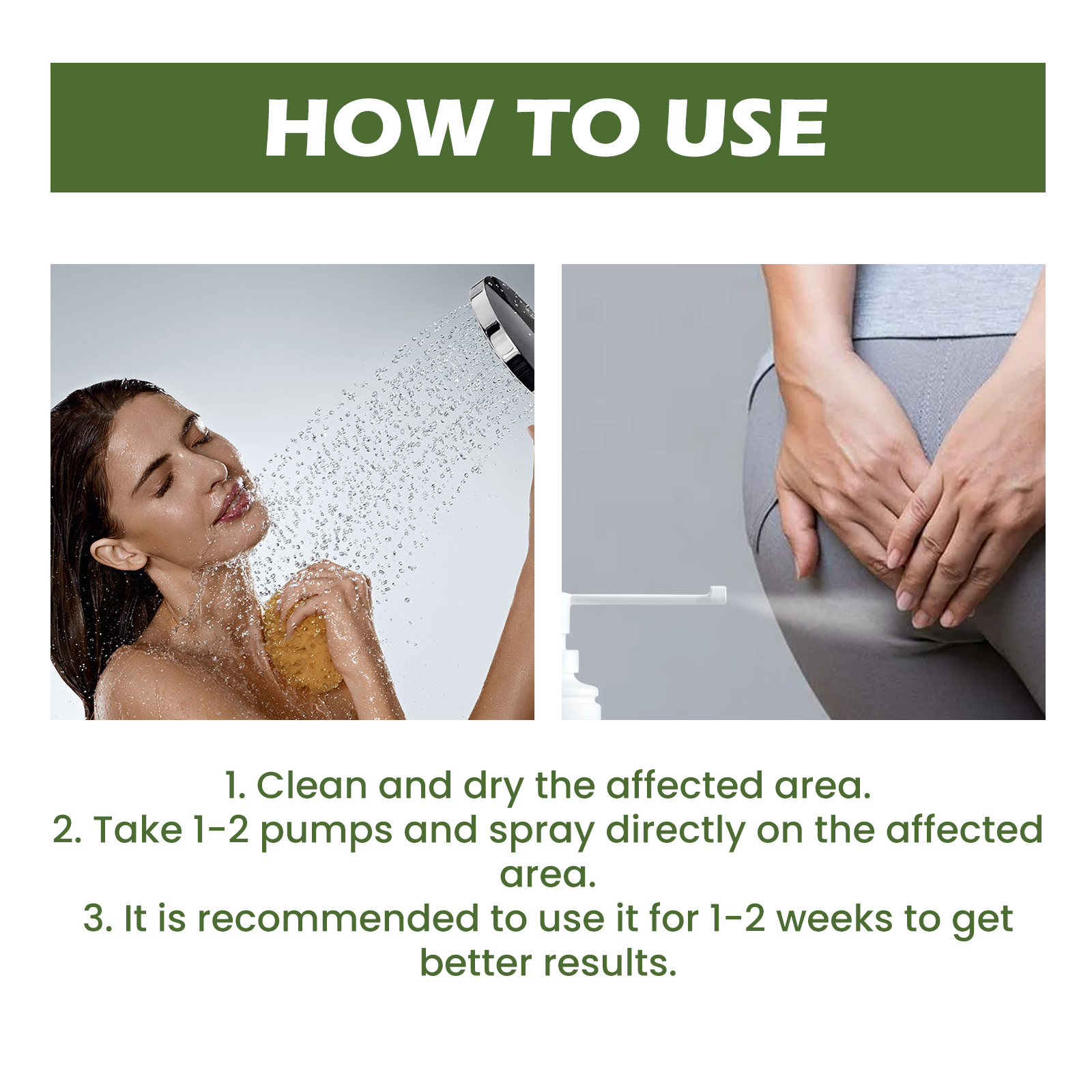 HOW TO USE

1. Clean and dry the affected area.
2. Take 1-2 pumps and spray directly on the affected area.
3. It is recommended to use it for 1-2 weeks to get better results.