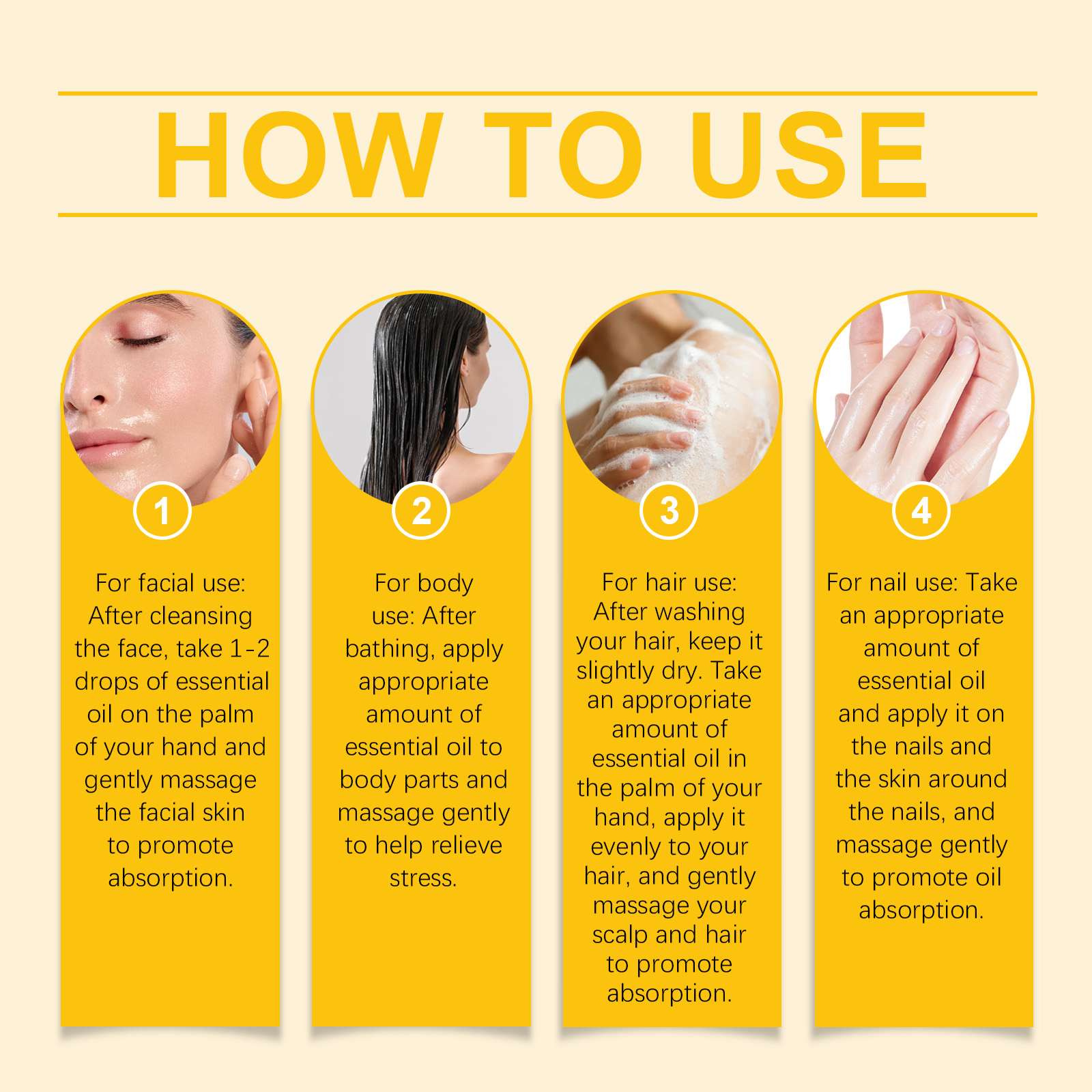 HOW TO USE

1

For facial use: After cleansing the face, take 1-2 drops of essential oil on the palm of your hand and gently massage the facial skin to promote absorption.

2

For body use: After bathing, apply appropriate amount of essential oil to body parts and massage gently to help relieve stress.

3

For hair use: After washing your hair, keep it slightly dry. Take an appropriate amount of essential oil in the palm of your hand, apply it evenly to your hair, and gently massage your scalp and hair to promote absorption.

4

For nail use: Take an appropriate amount of essential oil and apply it on the nails and the skin around the nails, and massage gently to promote oil absorption.