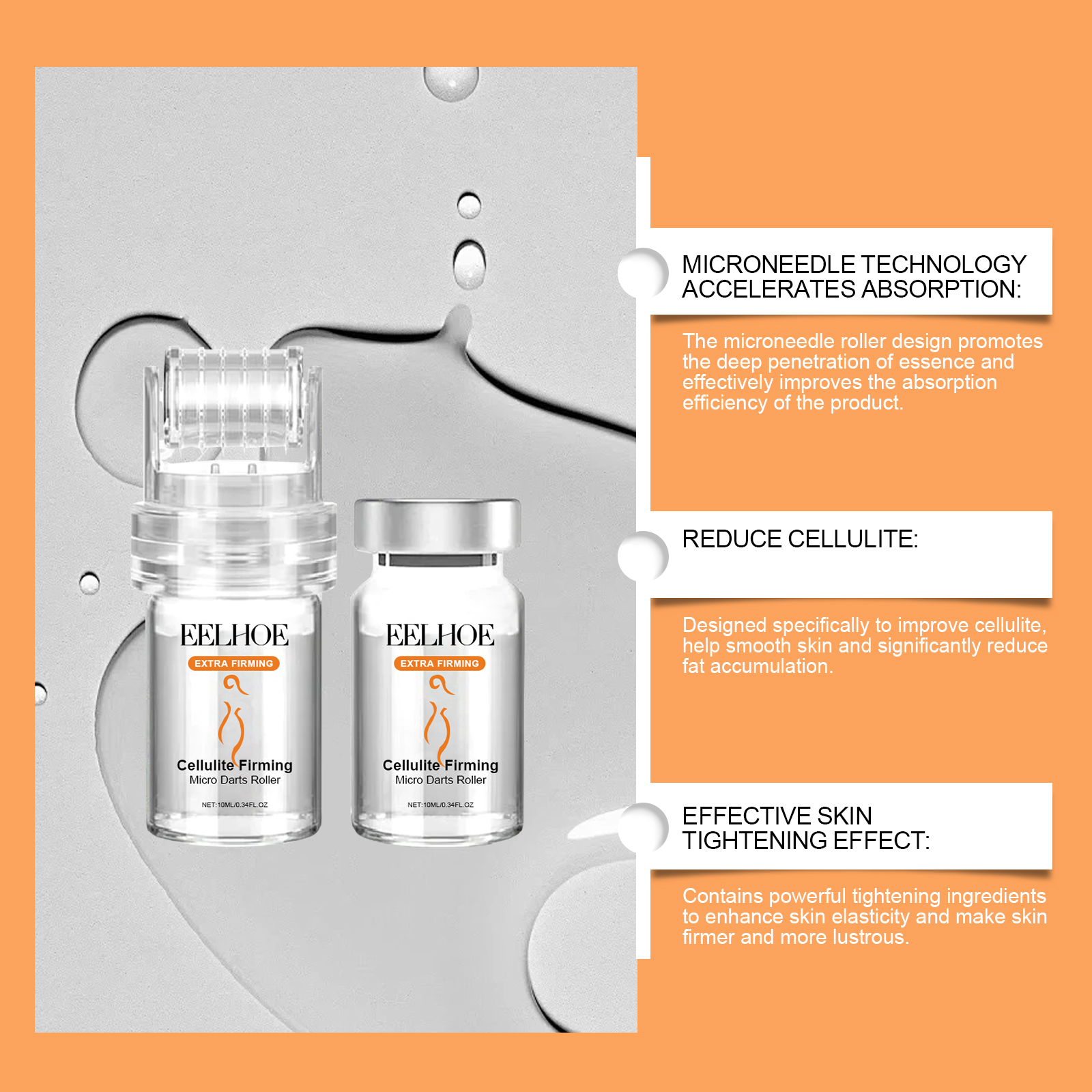 EELHOE
EXTRA FIRMING
Cellulite Firming
Micro Darts Roller
NET:10ML/0.34FL.OZ

EELHOE
EXTRA FIRMING
Cellulite Firming
Micro Darts Roller
NET:10ML/0.34FL.OZ

MICRONEEDLE TECHNOLOGY ACCELERATES ABSORPTION:

The microneedle roller design promotes the deep penetration of essence and effectively improves the absorption efficiency of the product.

REDUCE CELLULITE:

Designed specifically to improve cellulite, help smooth skin and significantly reduce fat accumulation.

EFFECTIVE SKIN TIGHTENING EFFECT:

Contains powerful tightening ingredients to enhance skin elasticity and make skin firmer and more lustrous.